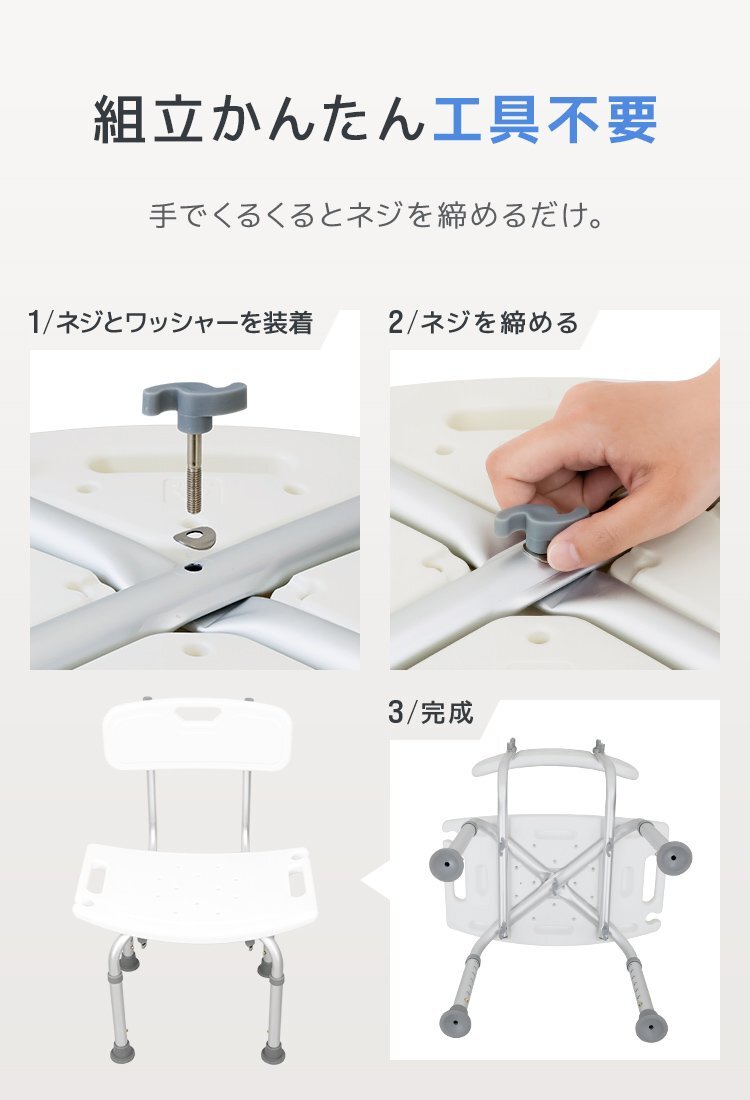 組立かんたん工具不要

手でくるくるとネジを締めるだけ。

1/ネジとワッシャーを装着

2/ネジを締める

3/完成