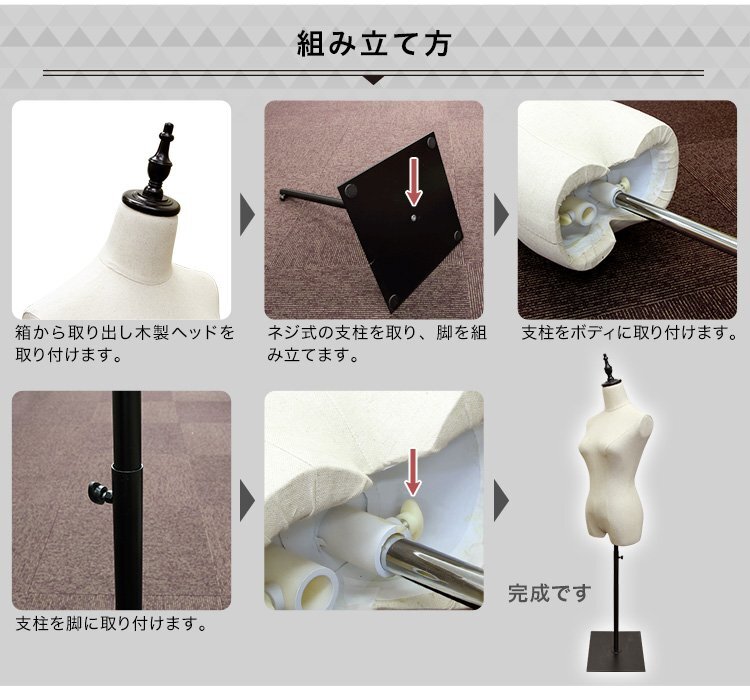 組み立て方

箱から取り出し木製ヘッドを取り付けます。

ネジ式の支柱を取り、脚を組み立てます。

支柱をボディに取り付けます。

支柱を脚に取り付けます。

完成です