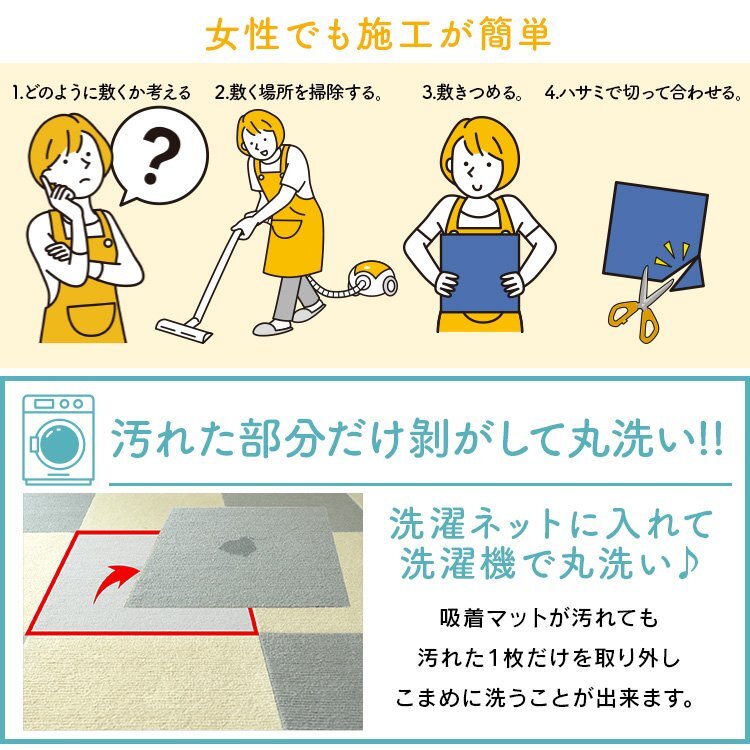 女性でも施工が簡単

1.どのように敷くか考える

?

2.敷く場所を掃除する。

3.敷きつめる。

4.ハサミで切って合わせる。

汚れた部分だけ剥がして丸洗い!!

洗濯ネットに入れて
洗濯機で丸洗い♪

吸着マットが汚れても
汚れた1枚だけを取り外し
こまめに洗うことが出来ます。