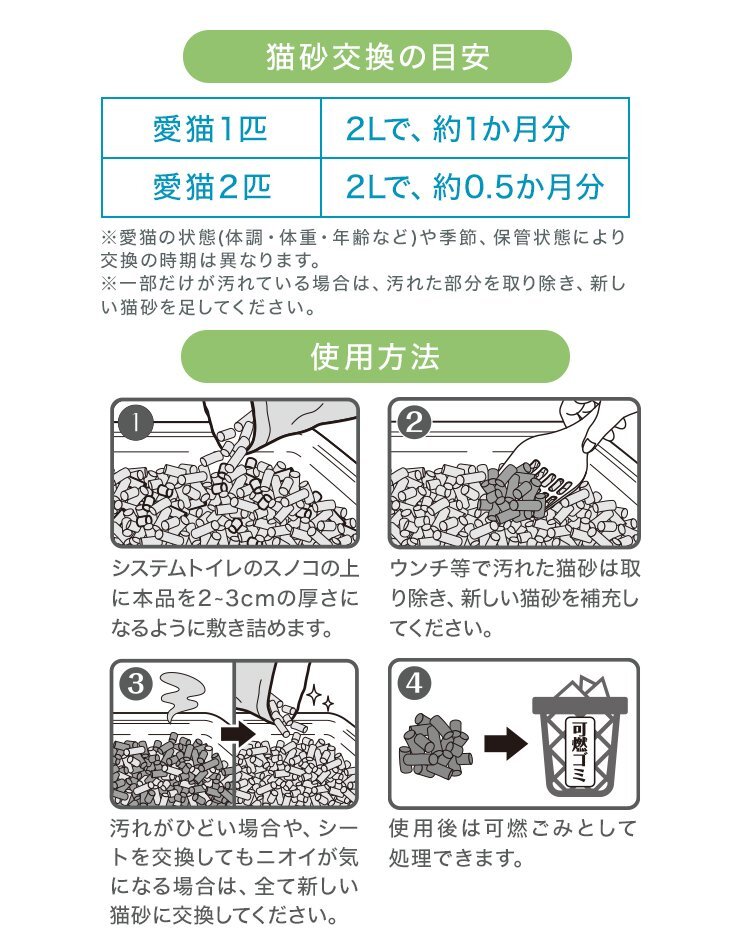 猫砂交換の目安

| 愛猫1匹 | 2Lで、約1か月分 |
|---|---|
| 愛猫2匹 | 2Lで、約0.5か月分 |

※愛猫の状態(体調・体重・年齢など)や季節、保管状態により交換の時期は異なります。
※一部だけが汚れている場合は、汚れた部分を取り除き、新しい猫砂を足してください。

使用方法

1
システムトイレのスノコの上に本品を2~3cmの厚さになるように敷き詰めます。

2
ウンチ等で汚れた猫砂は取り除き、新しい猫砂を補充してください。

3
汚れがひどい場合や、シートを交換してもニオイが気になる場合は、全て新しい猫砂に交換してください。

4
可燃ゴミ
使用後は可燃ごみとして処理できます。