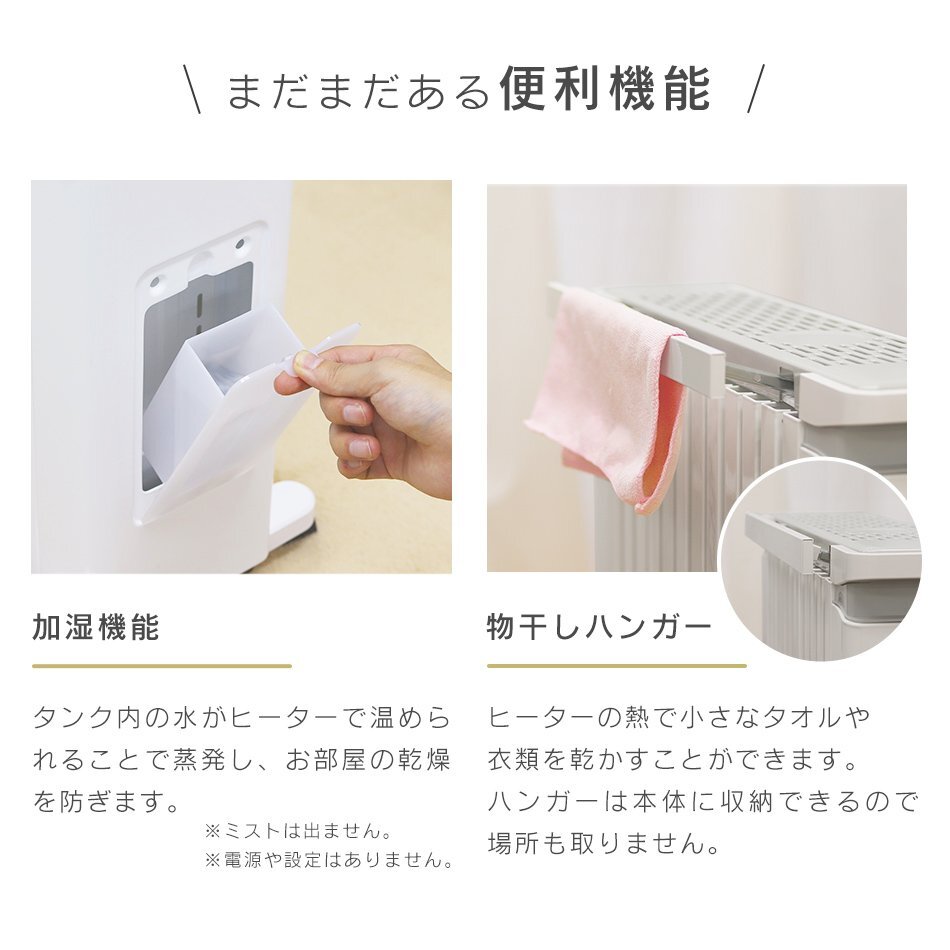 \ まだまだある便利機能 /

加湿機能

タンク内の水がヒーターで温められることで蒸発し、お部屋の乾燥を防ぎます。

※ミストは出ません。
※電源や設定はありません。

物干しハンガー

ヒーターの熱で小さなタオルや衣類を乾かすことができます。
ハンガーは本体に収納できるので場所も取りません。