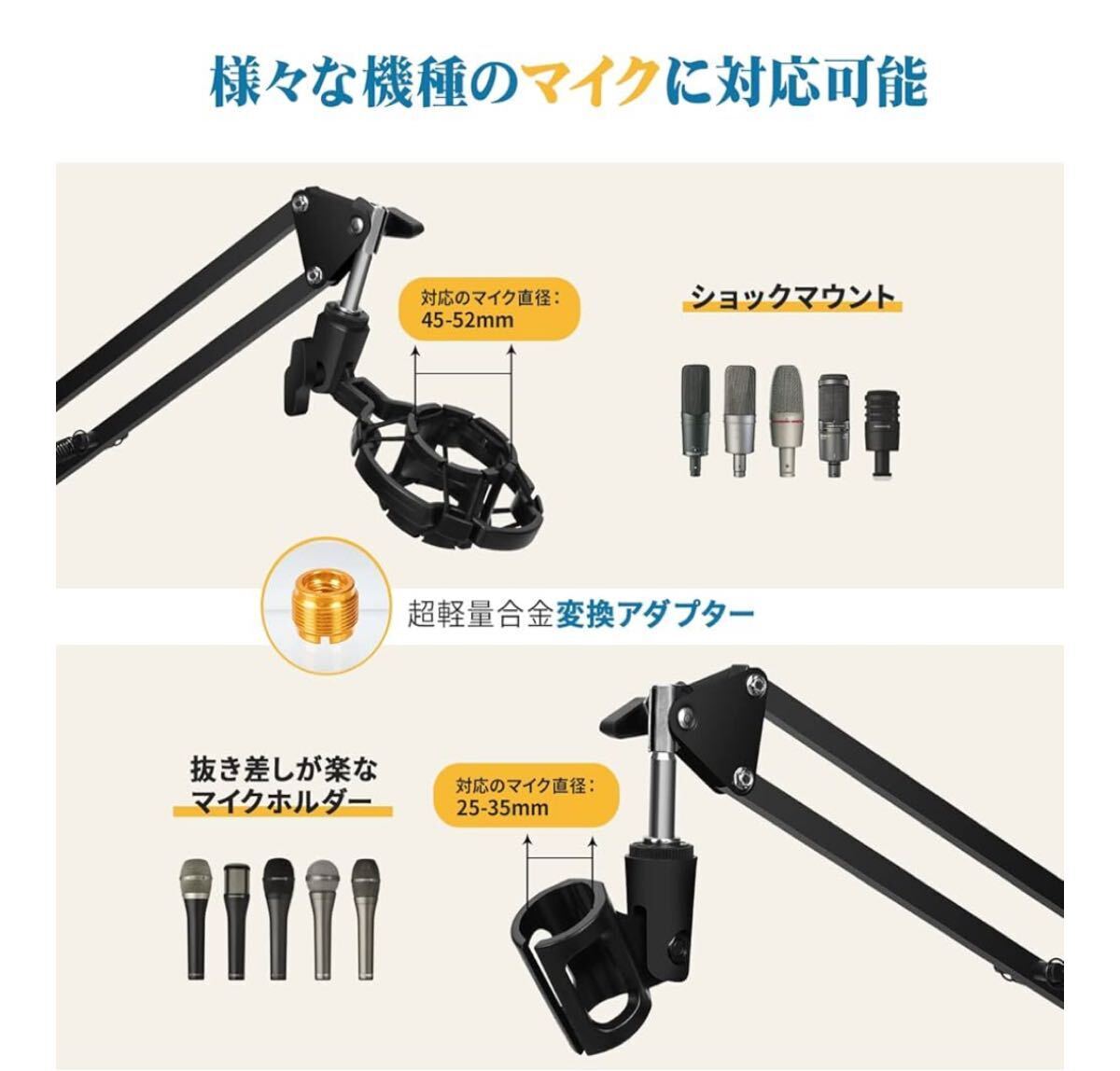 様々な機種のマイクに対応可能

対応のマイク直径：
45-52mm

ショックマウント

超軽量合金変換アダプター

抜き差しが楽な
マイクホルダー

対応のマイク直径：
25-35mm