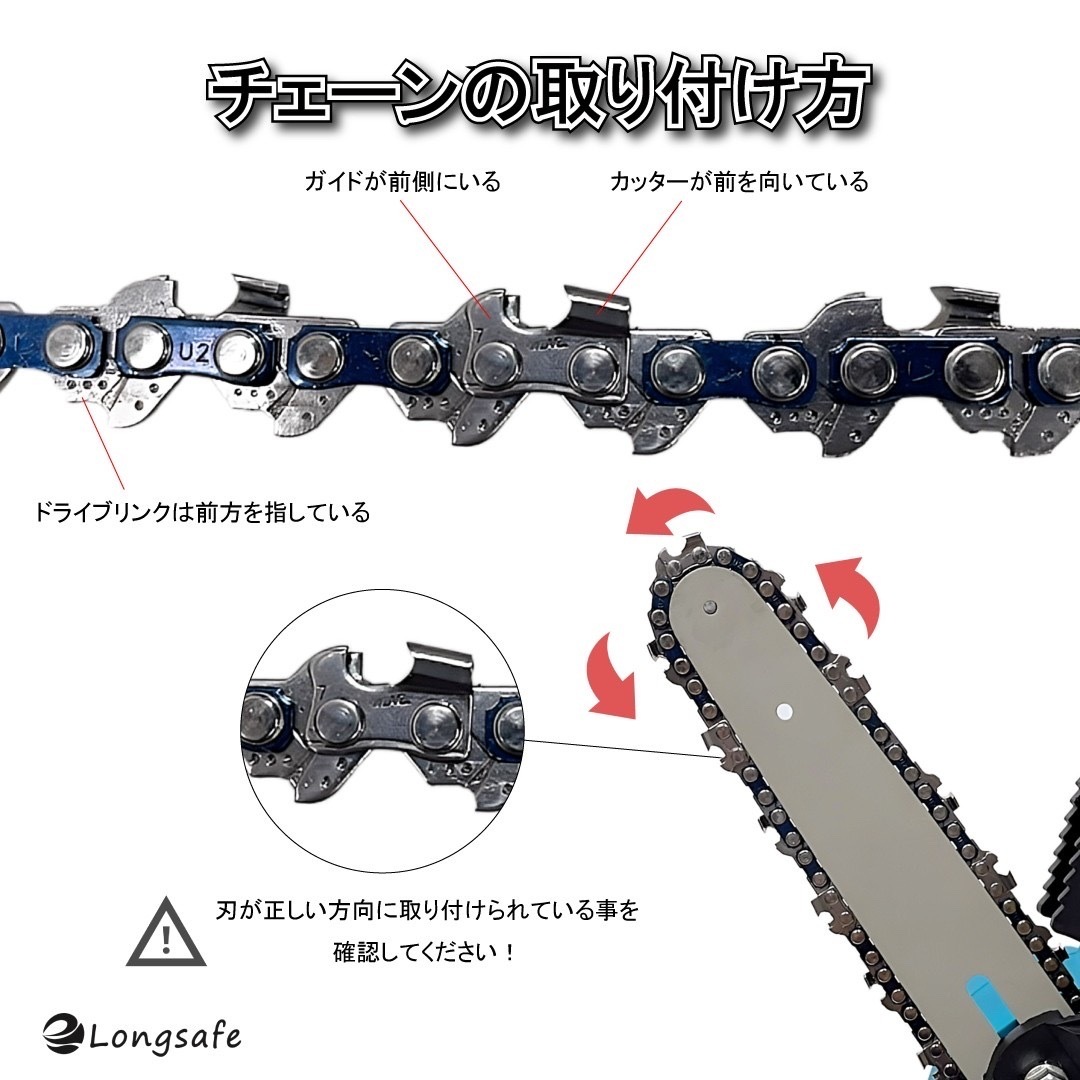 チェーンの取り付け方

ガイドが前側にいる

カッターが前を向いている

U2

ドライブリンクは前方を指している

刃が正しい方向に取り付けられている事を確認してください！

Longsafe