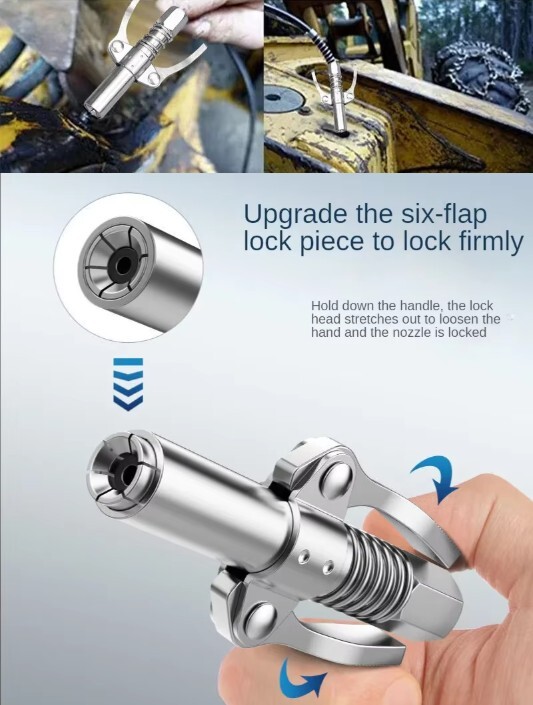 Upgrade the six-flap lock piece to lock firmly

Hold down the handle, the lock head stretches out to loosen the hand and the nozzle is locked