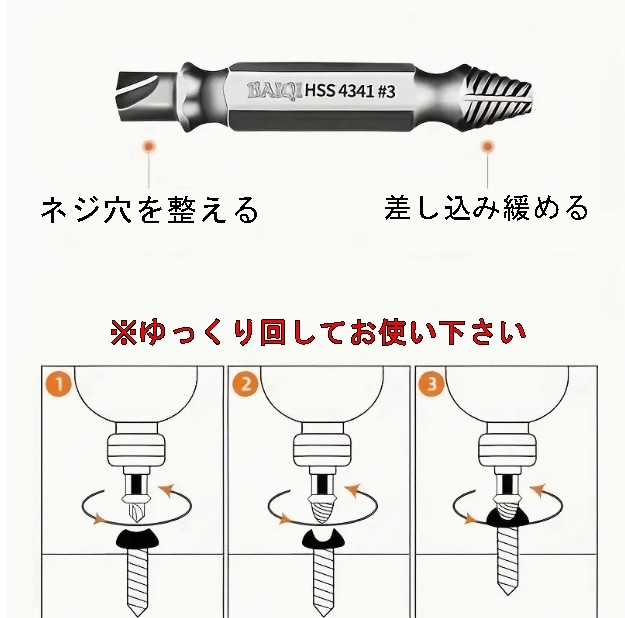 BAIQI HSS 4341 #3

ネジ穴を整える

差し込み緩める

※ゆっくり回してお使い下さい

1

2

3