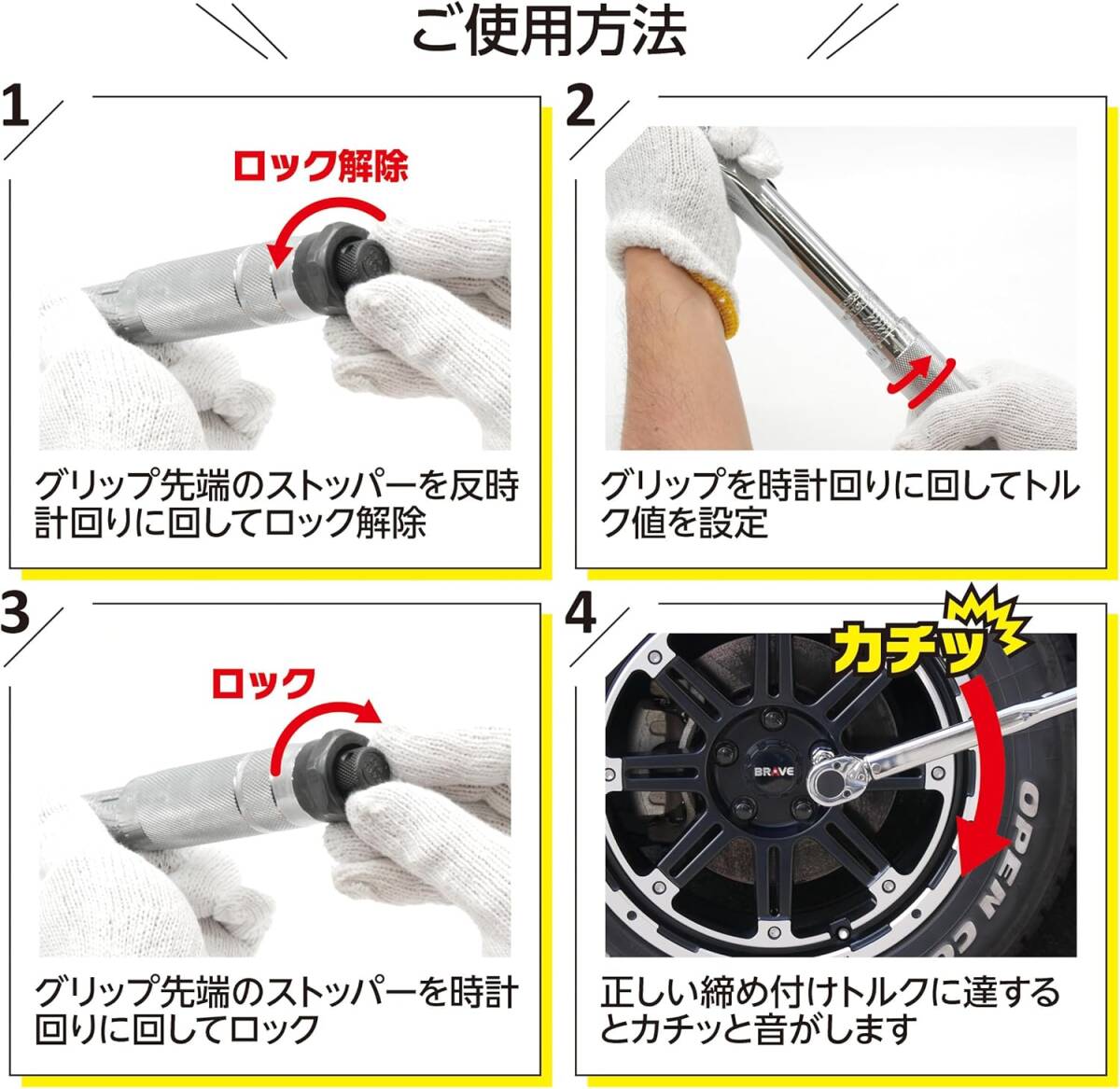 ご使用方法

1

ロック解除

グリップ先端のストッパーを反時計回りに回してロック解除

2

グリップを時計回りに回してトルク値を設定

3

ロック

グリップ先端のストッパーを時計回りに回してロック

4

カチッ

BRAVE

OPEN CO

正しい締め付けトルクに達するとカチッと音がします