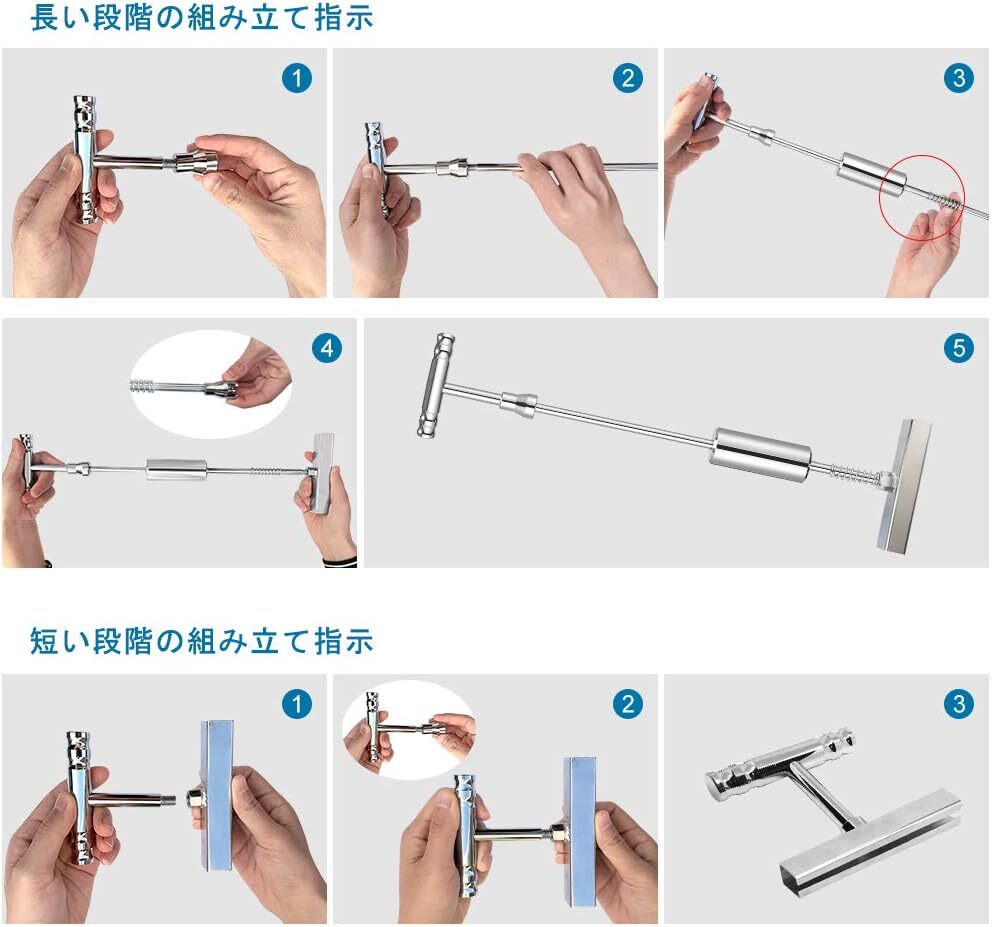 長い段階の組み立て指示

1

2

3

4

5

短い段階の組み立て指示

1

2

3