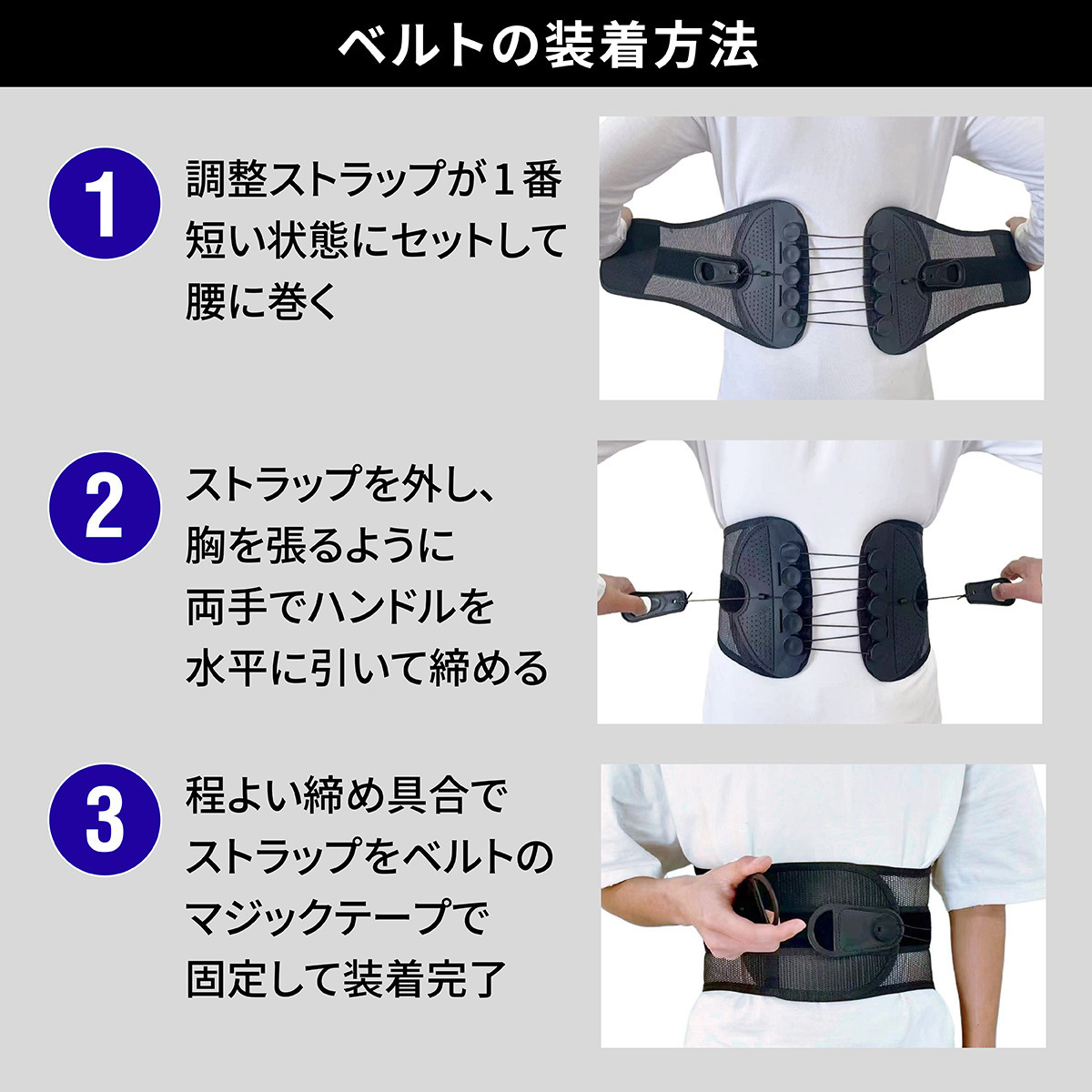 ベルトの装着方法

1
調整ストラップが１番短い状態にセットして腰に巻く

2
ストラップを外し、胸を張るように両手でハンドルを水平に引いて締める

3
程よい締め具合でストラップをベルトのマジックテープで固定して装着完了