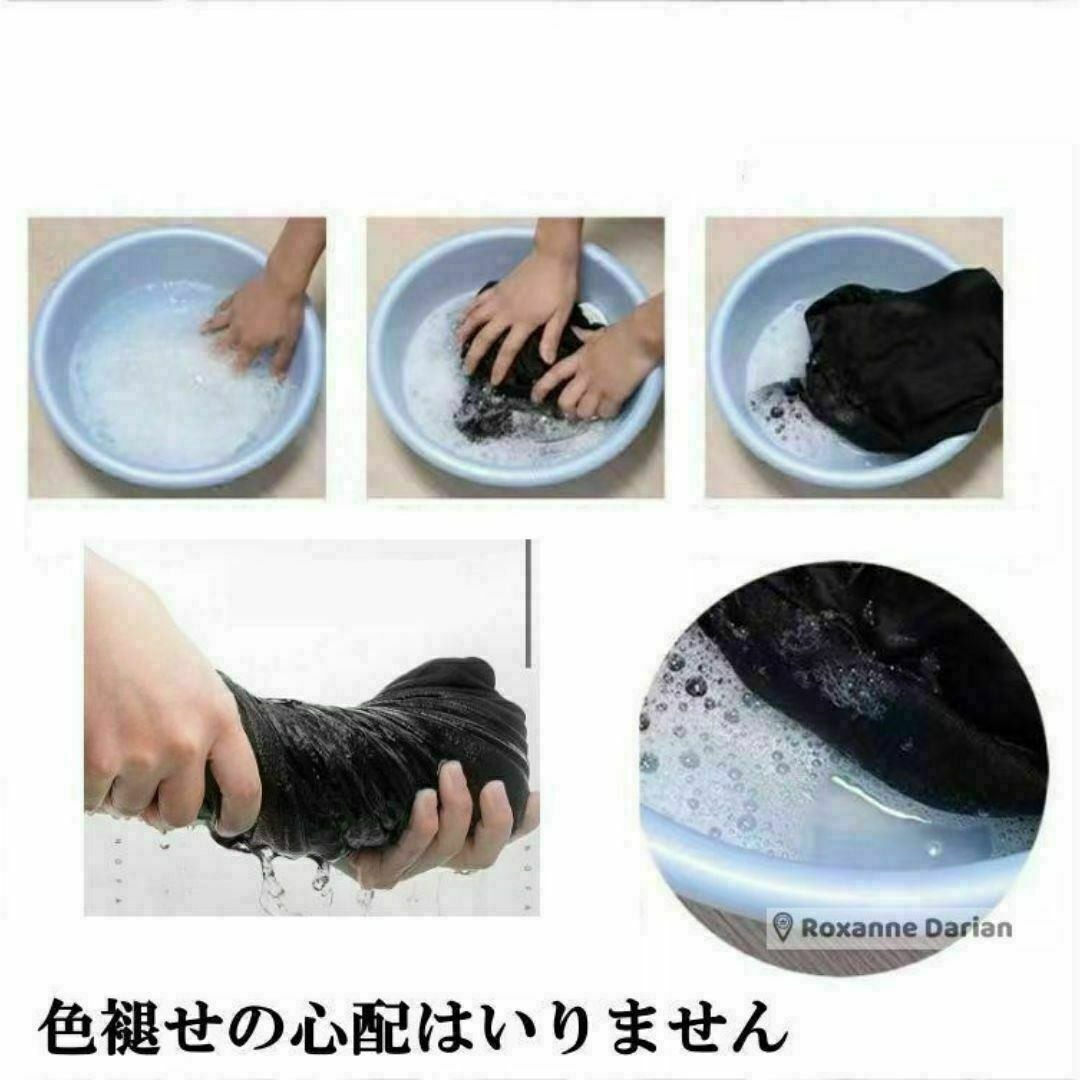 Roxanne Darian

色褪せの心配はいりません