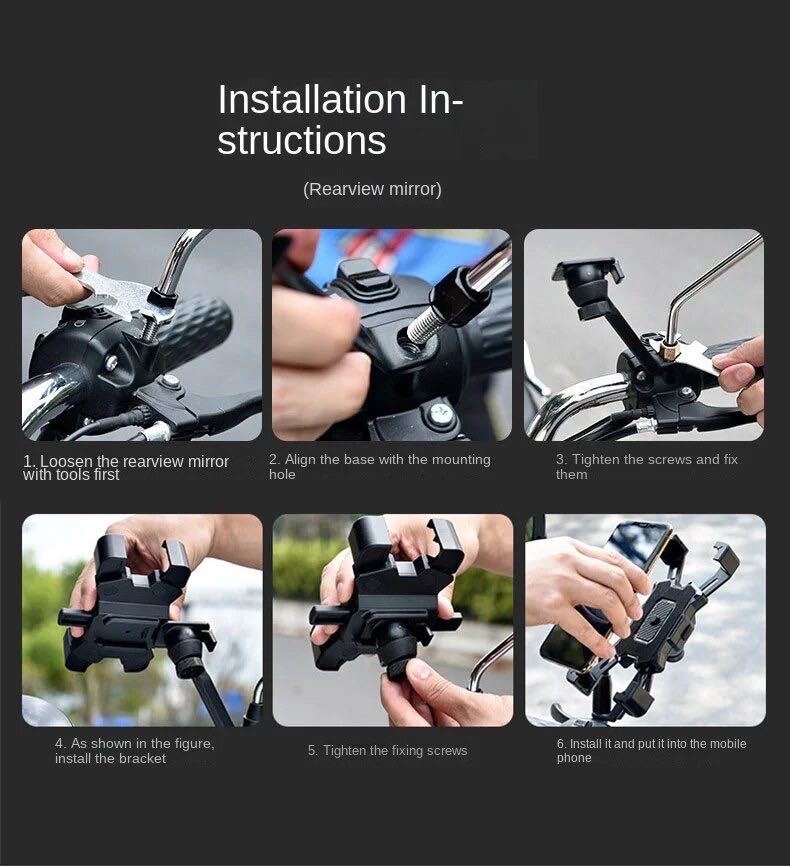 Installation Instructions

(Rearview mirror)

1. Loosen the rearview mirror with tools first

2. Align the base with the mounting hole

3. Tighten the screws and fix them

4. As shown in the figure, install the bracket

5. Tighten the fixing screws

6. Install it and put it into the mobile phone