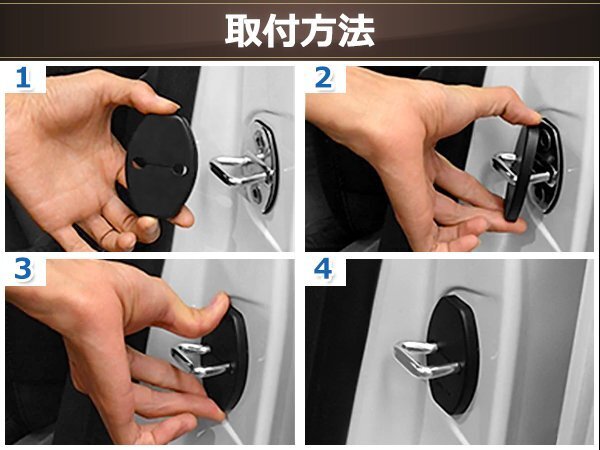 取付方法

1

2

3

4