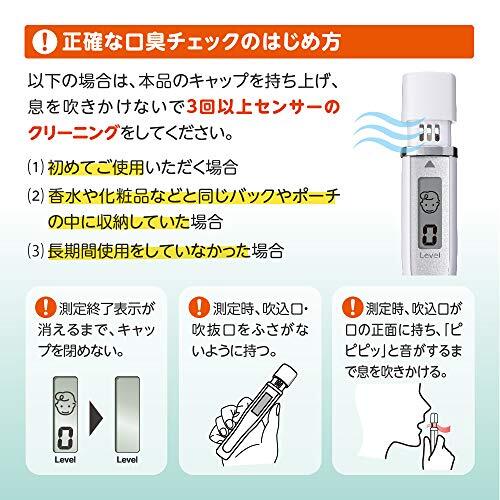 正確な口臭チェックのはじめ方

以下の場合は、本品のキャップを持ち上げ、息を吹きかけないで3回以上センサーのクリーニングをしてください。

(1) 初めてご使用いただく場合

(2) 香水や化粧品などと同じバックやポーチの中に収納していた場合

(3) 長期間使用をしていなかった場合

0
Level

測定終了表示が消えるまで、キャップを閉めない。

0
Level
Level

測定時、吹込口・吹抜口をふさがないように持つ。

測定時、吹込口が口の正面に持ち、「ピピピッ」と音がするまで息を吹きかける。