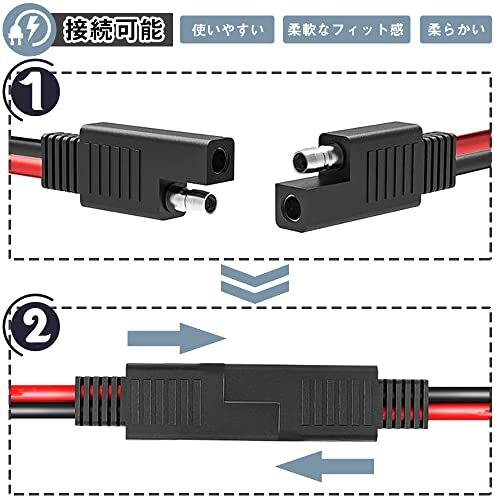 接続可能

使いやすい

柔軟なフィット感

柔らかい

1

2