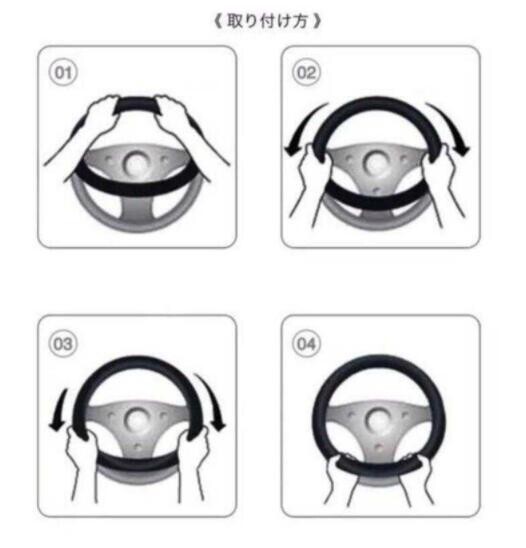 《 取り付け方 》

01

02

03

04