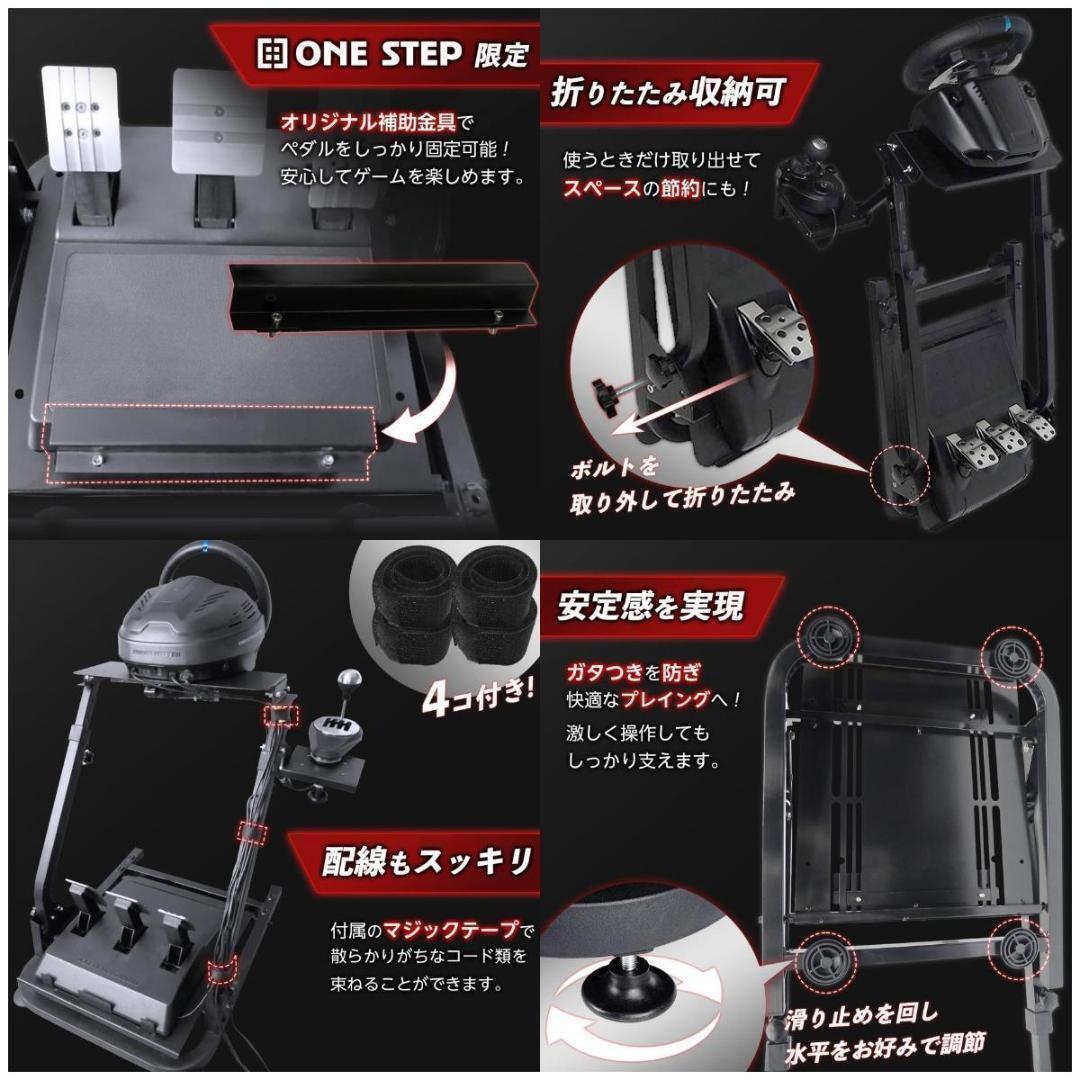 ONE STEP 限定

オリジナル補助金具で
ペダルをしっかり固定可能！
安心してゲームを楽しめます。

折りたたみ収納可

使うときだけ取り出せて
スペースの節約にも！

ボルトを
取り外して折りたたみ

4コ付き！

配線もスッキリ

付属のマジックテープで
散らかりがちなコード類を
束ねることができます。

安定感を実現

ガタつきを防ぎ
快適なプレイングへ！
激しく操作しても
しっかり支えます。

滑り止めを回し
水平をお好みで調節