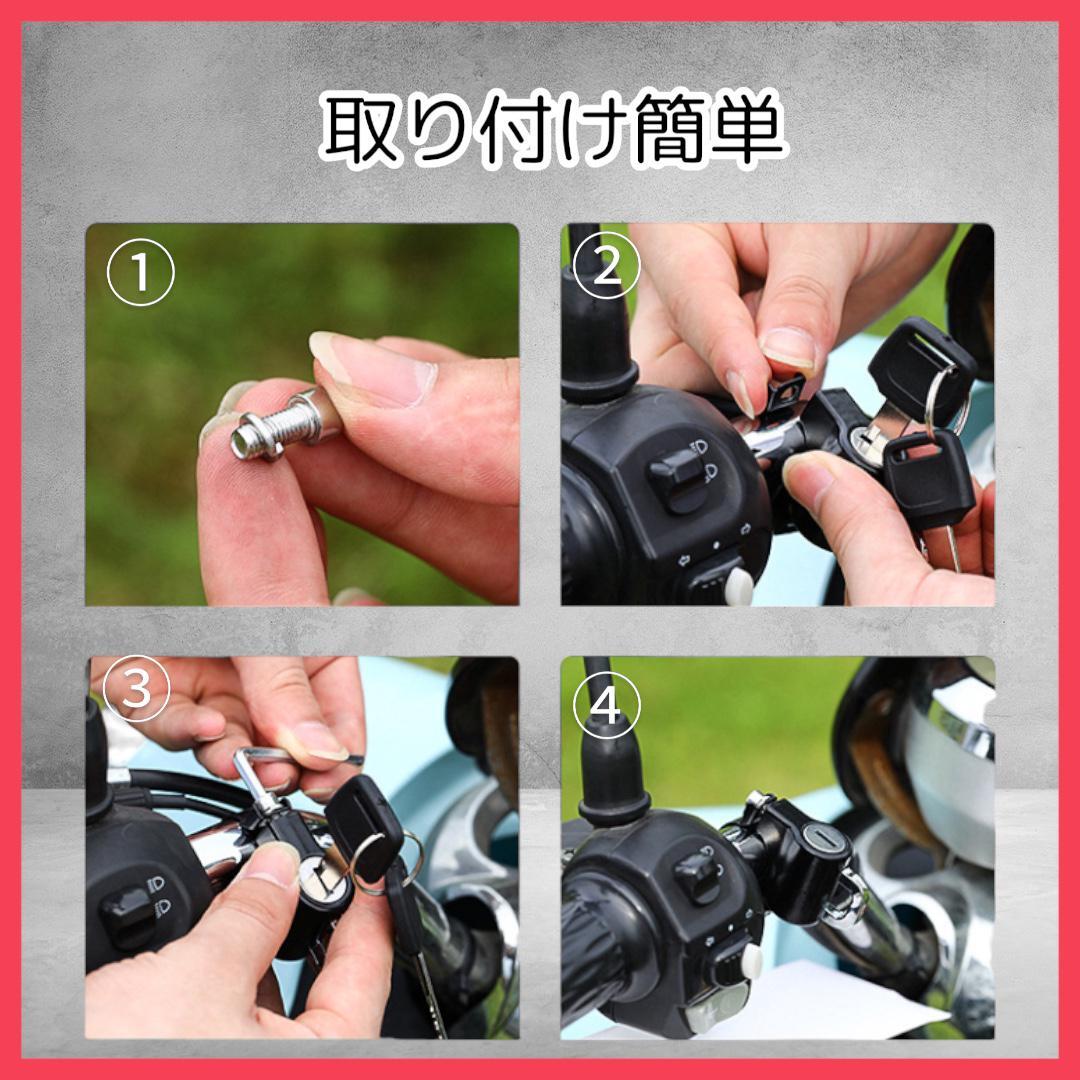 取り付け簡単

①

②

③

④