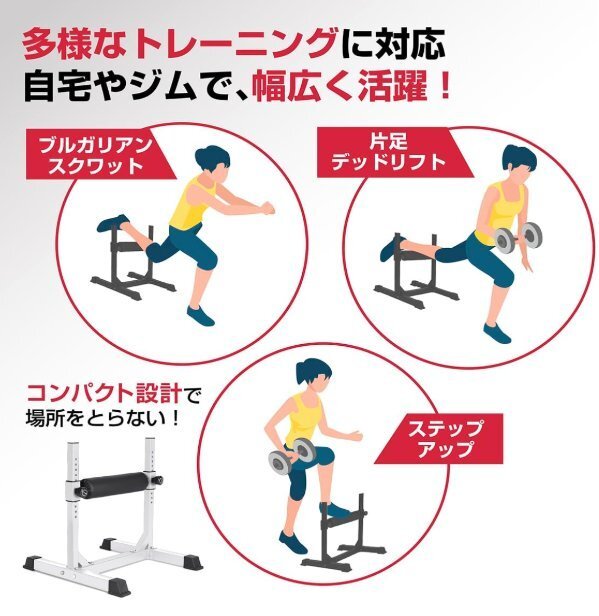 多様なトレーニングに対応
自宅やジムで、幅広く活躍！

ブルガリアン
スクワット

片足
デッドリフト

コンパクト設計で
場所をとらない！

ステップ
アップ