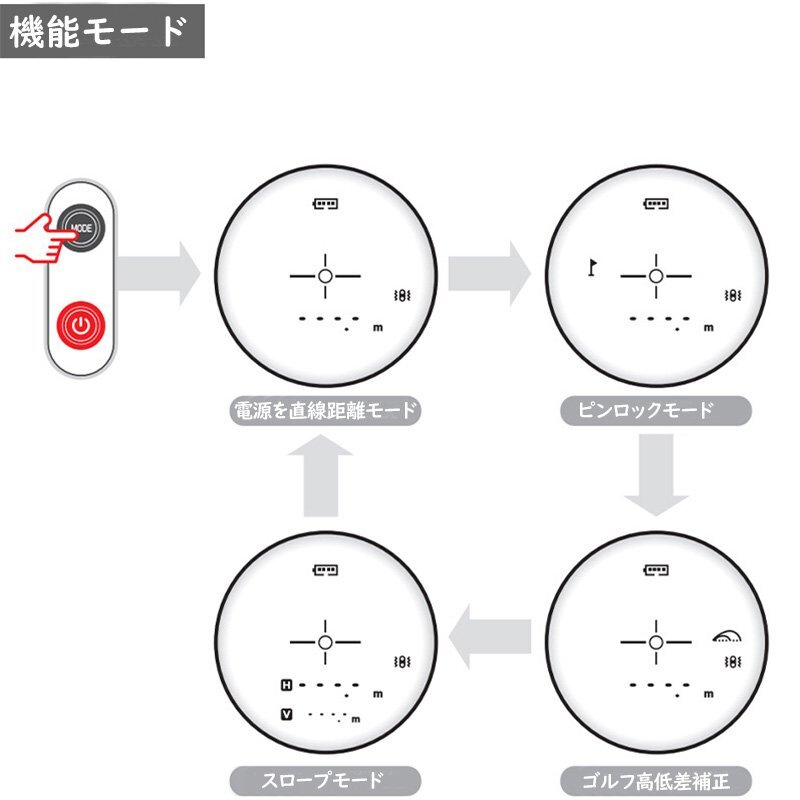 機能モード

MODE

m

電源を直線距離モード

m

ピンロックモード

H m

V m

スロープモード

m

ゴルフ高低差補正