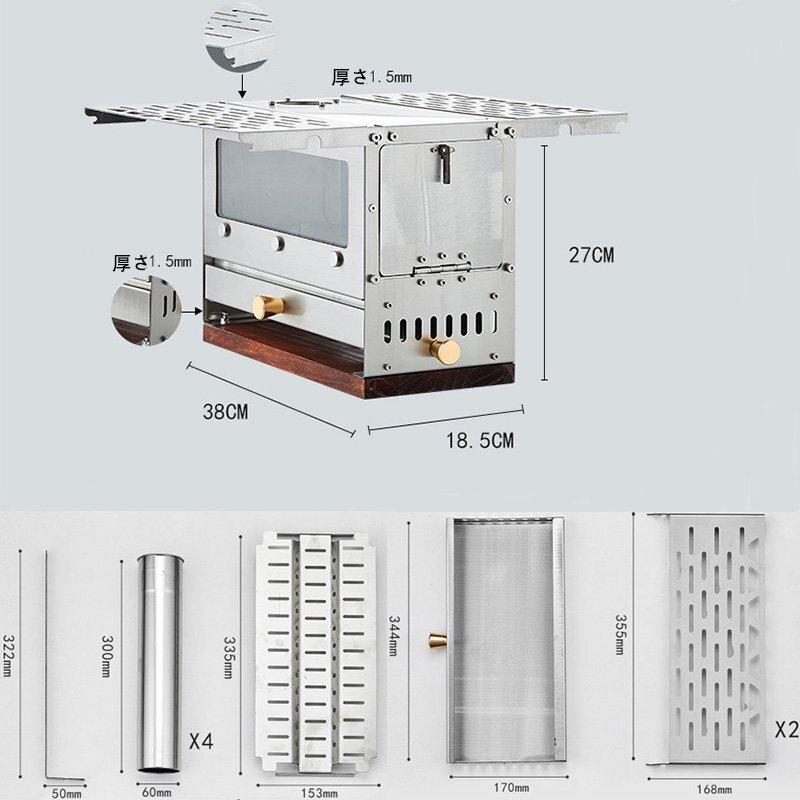 厚さ1.5mm

厚さ1.5mm

27CM

38CM

18.5CM

322mm

50mm

300mm

X4

60mm

335mm

153mm

344mm

170mm

355mm

X2

168mm