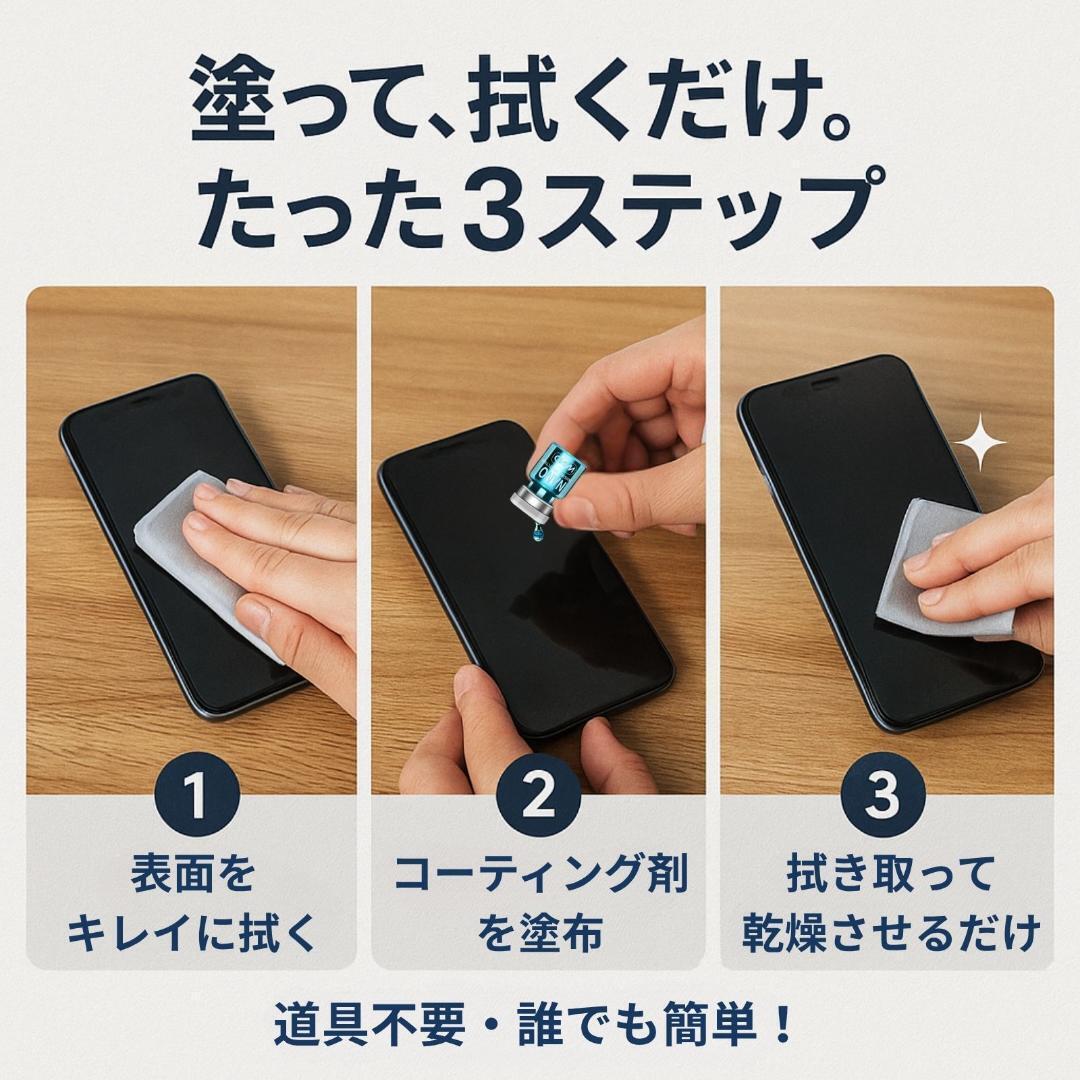 塗って、拭くだけ。
たった3ステップ

1
表面を
キレイに拭く

2
コーティング剤
を塗布

3
拭き取って
乾燥させるだけ

道具不要・誰でも簡単！