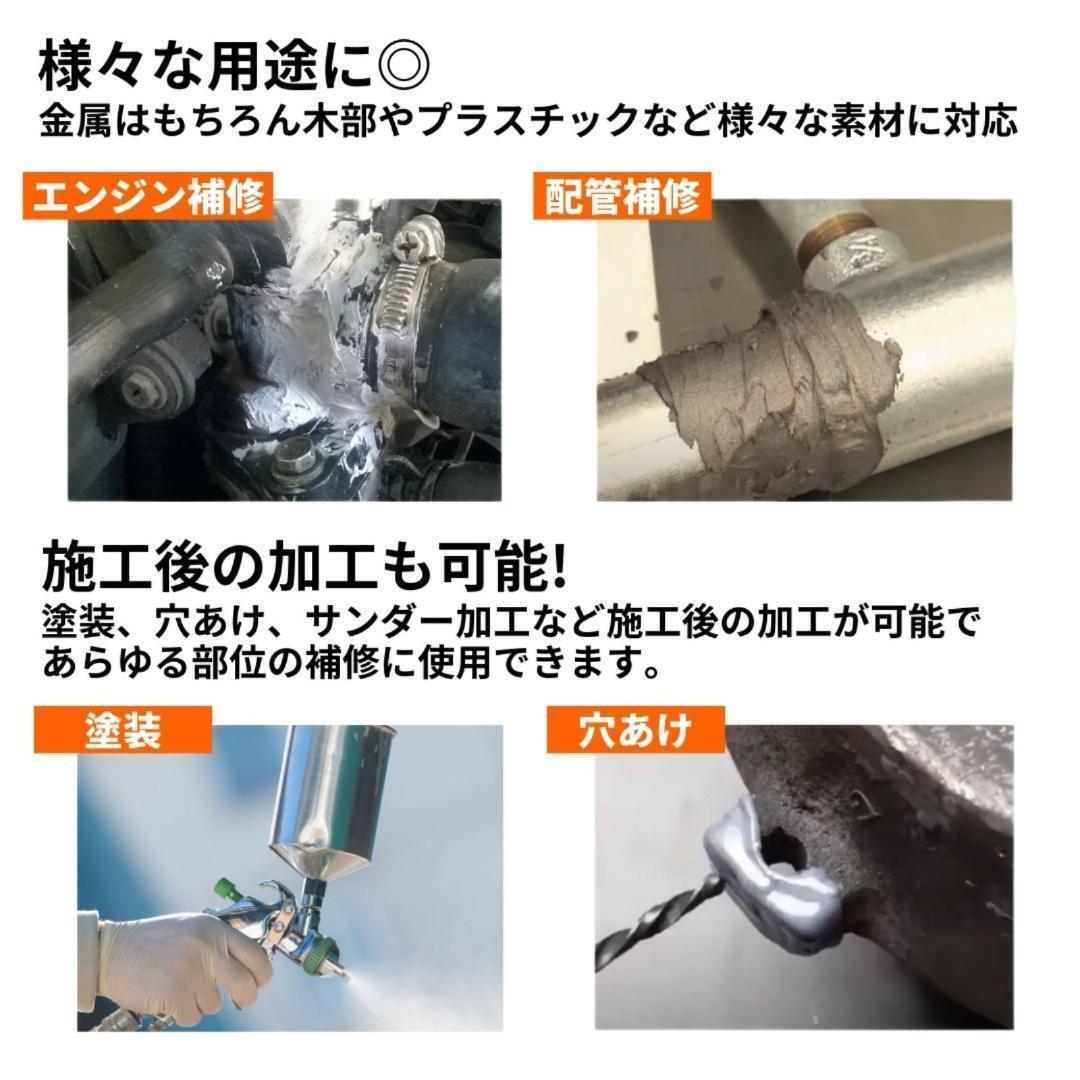 様々な用途に◎
金属はもちろん木部やプラスチックなど様々な素材に対応

エンジン補修

配管補修

施工後の加工も可能!
塗装、穴あけ、サンダー加工など施工後の加工が可能であらゆる部位の補修に使用できます。

塗装

穴あけ