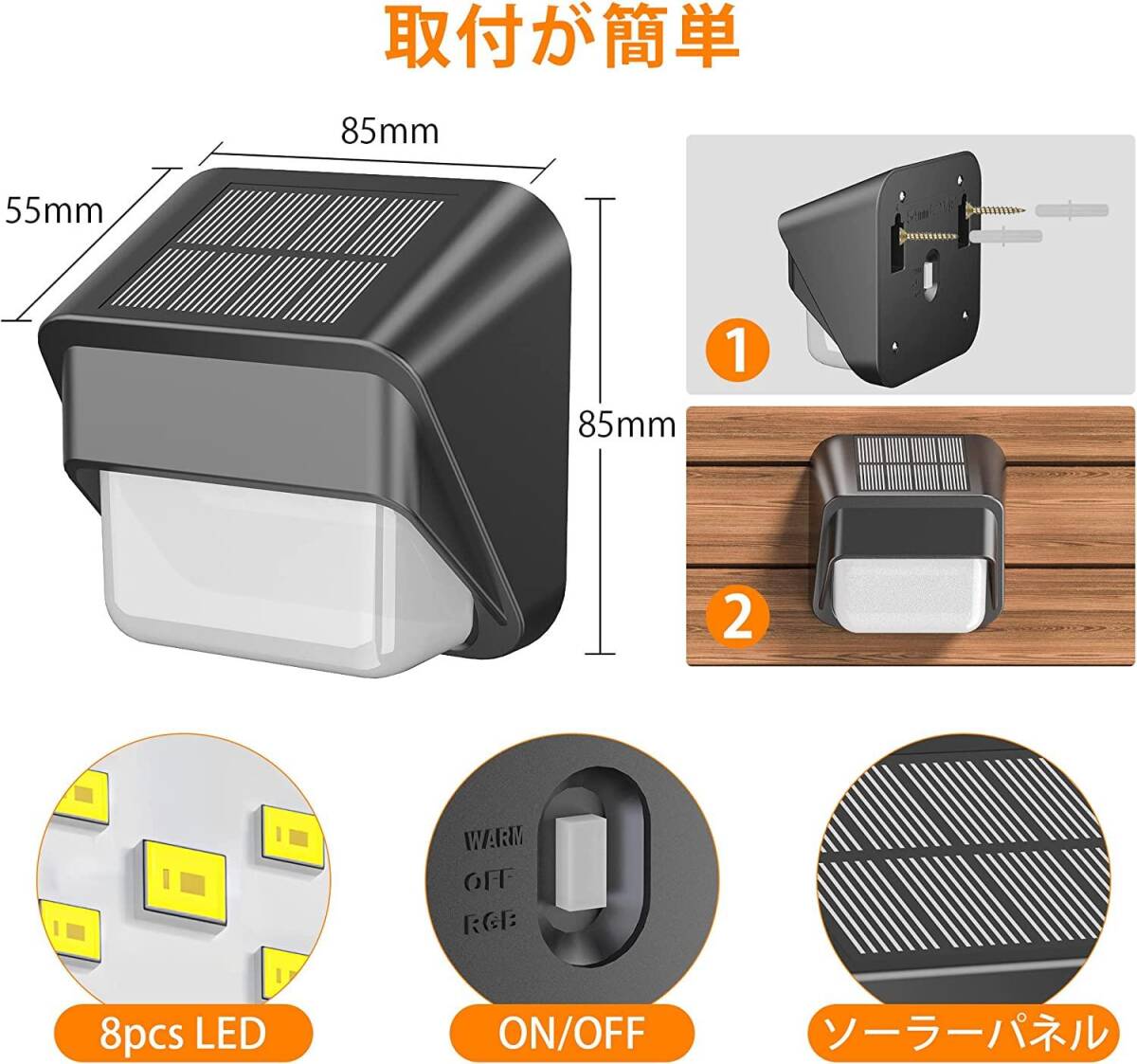 取付が簡単

85mm

55mm

85mm

1

2

WARM
OFF
RGB

8pcs LED

ON/OFF

ソーラーパネル