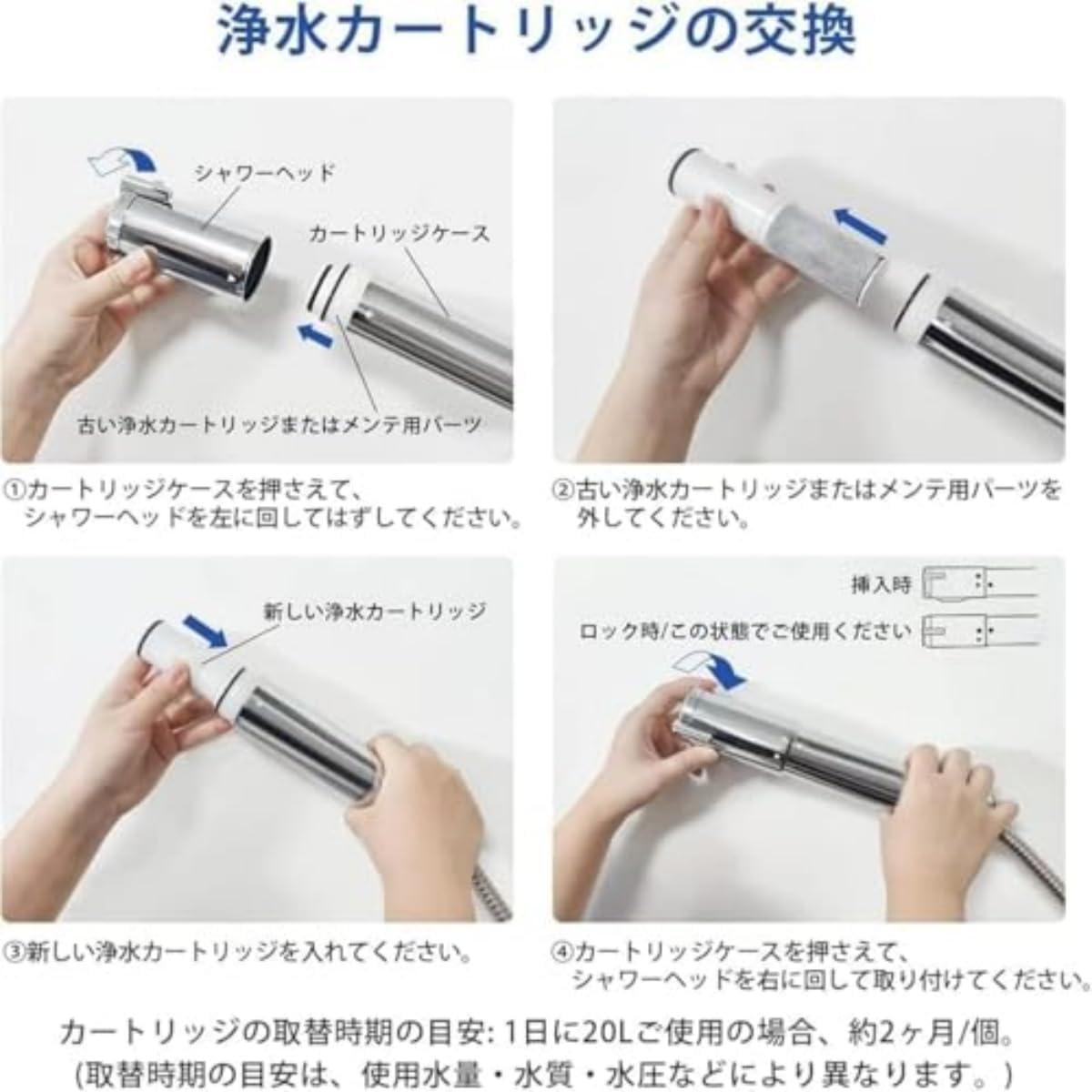 浄水カートリッジの交換

シャワーヘッド

カートリッジケース

古い浄水カートリッジまたはメンテ用パーツ

①カートリッジケースを押さえて、シャワーヘッドを左に回してはずしてください。

②古い浄水カートリッジまたはメンテ用パーツを外してください。

新しい浄水カートリッジ

③新しい浄水カートリッジを入れてください。

挿入時

ロック時/この状態でご使用ください

④カートリッジケースを押さえて、シャワーヘッドを右に回して取り付けてください。

カートリッジの取替時期の目安: 1日に20Lご使用の場合、約2ヶ月/個。
(取替時期の目安は、使用水量・水質・水圧などにより異なります。)