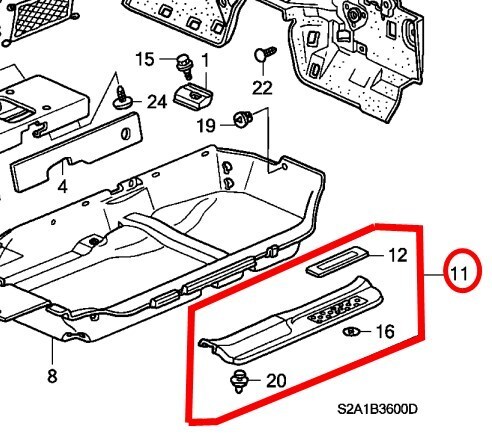 15
1
22
24
19
4
12
11
16
8
20
S2A1B3600D