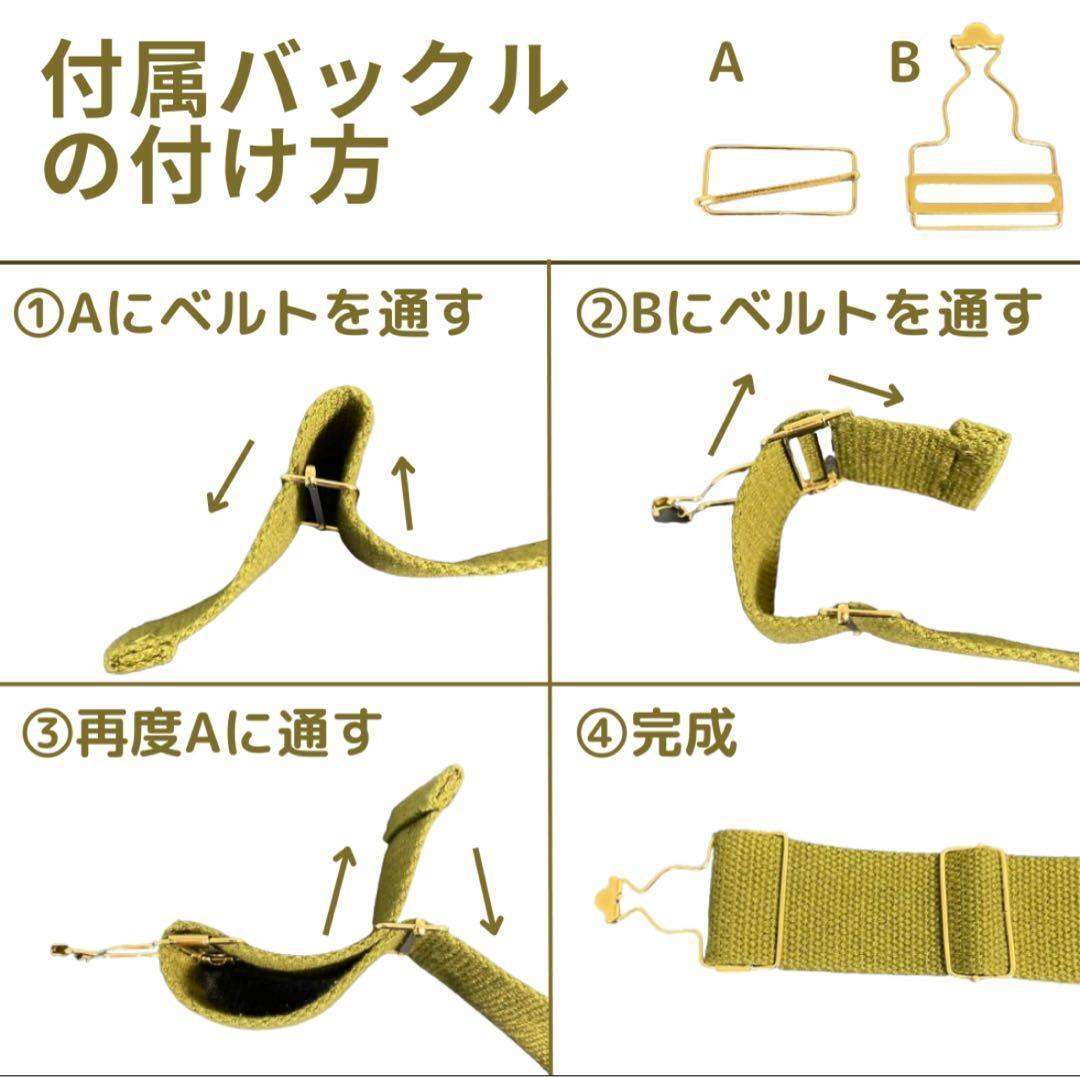 付属バックルの付け方

A

B

①Aにベルトを通す

②Bにベルトを通す

③再度Aに通す

④完成