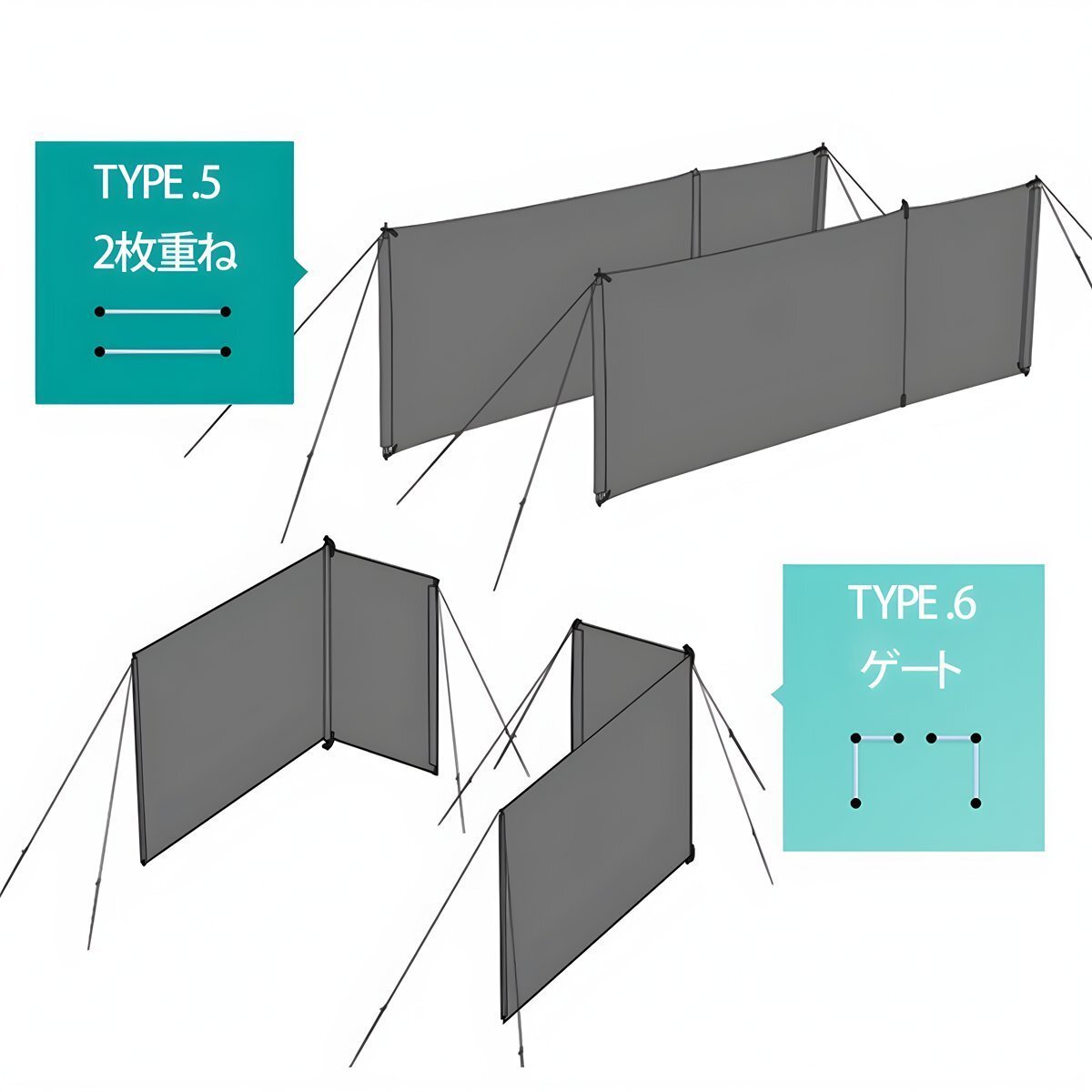 TYPE .5
2枚重ね

TYPE .6
ゲート