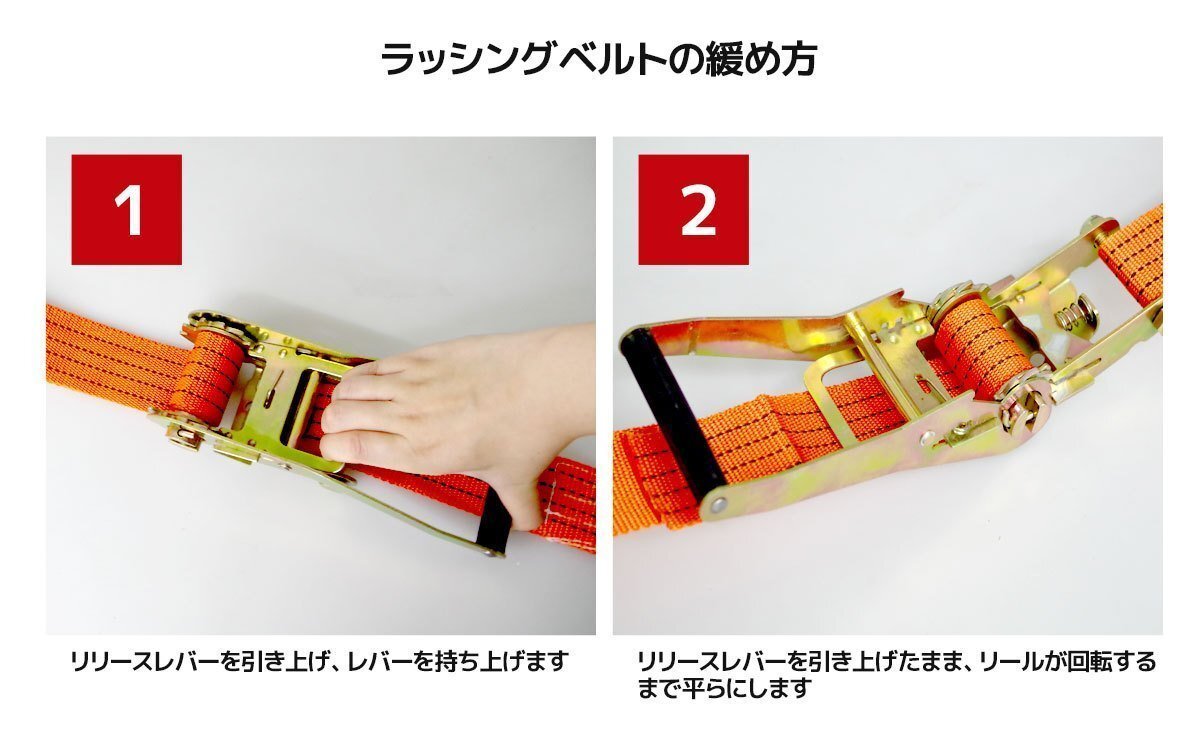 ラッシングベルトの緩め方

1

リリースレバーを引き上げ、レバーを持ち上げます

2

リリースレバーを引き上げたまま、リールが回転するまで平らにします