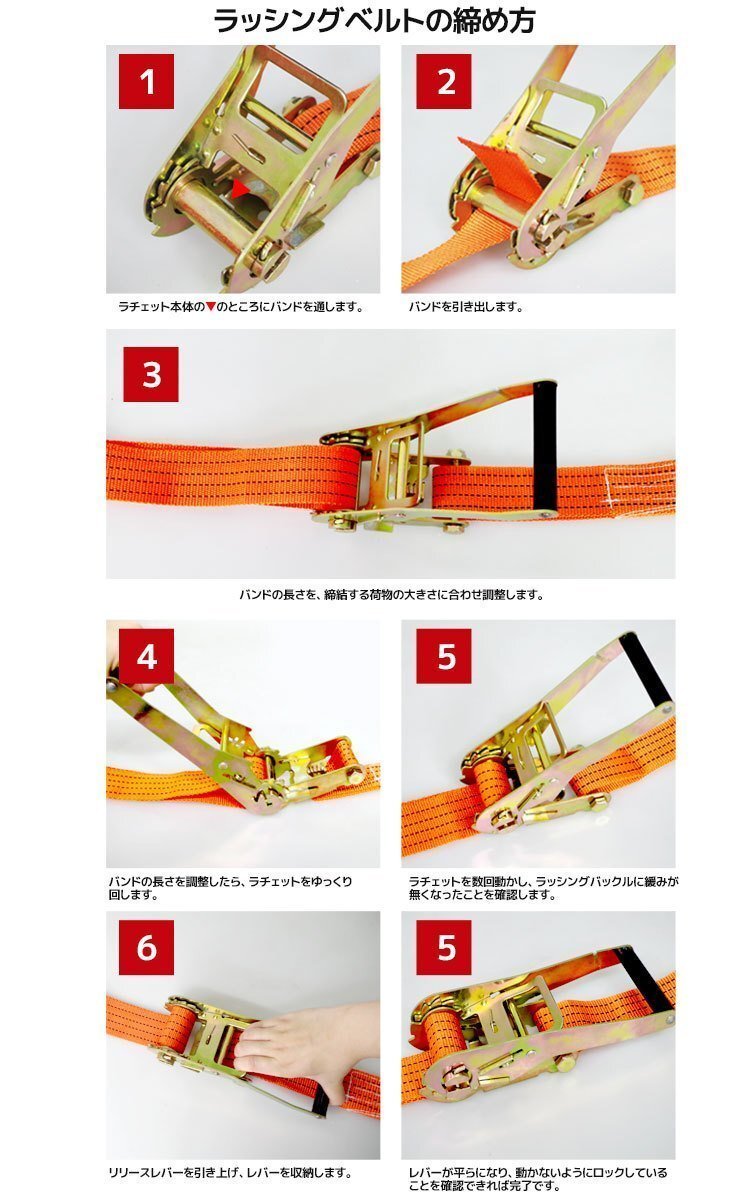 ラッシングベルトの締め方

1

ラチェット本体の▼のところにバンドを通します。

2

バンドを引き出します。

3

バンドの長さを、締結する荷物の大きさに合わせ調整します。

4

バンドの長さを調整したら、ラチェットをゆっくり回します。

5

ラチェットを数回動かし、ラッシングバックルに緩みが無くなったことを確認します。

6

リリースレバーを引き上げ、レバーを収納します。

5

レバーが平らになり、動かないようにロックしていることを確認できれば完了です。