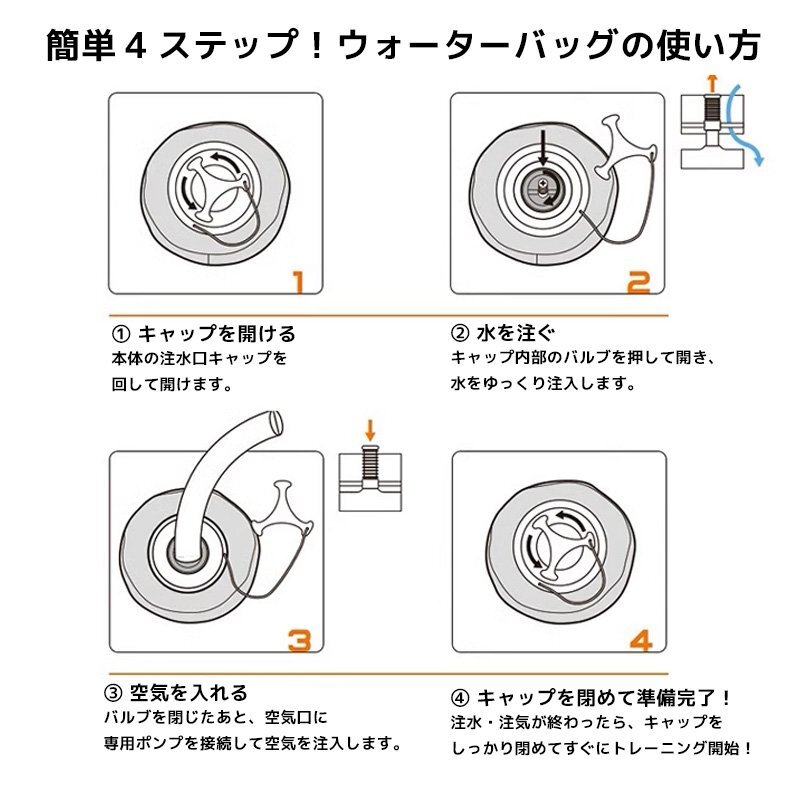 簡単４ステップ！ウォーターバッグの使い方

1

2

① キャップを開ける
本体の注水口キャップを回して開けます。

② 水を注ぐ
キャップ内部のバルブを押して開き、水をゆっくり注入します。

3

4

③ 空気を入れる
バルブを閉じたあと、空気口に専用ポンプを接続して空気を注入します。

④ キャップを閉めて準備完了！
注水・注気が終わったら、キャップをしっかり閉めてすぐにトレーニング開始！