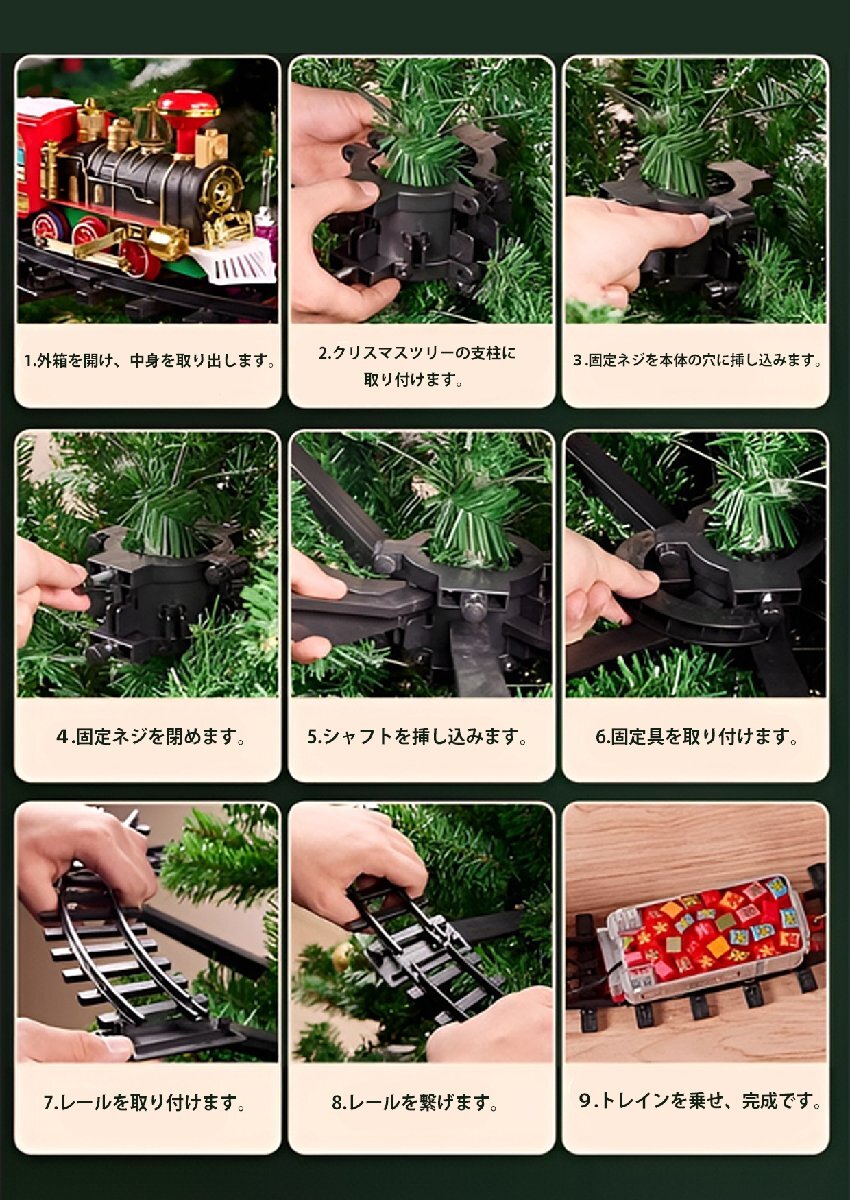 1.外箱を開け、中身を取り出します。

2.クリスマスツリーの支柱に取り付けます。

3.固定ネジを本体の穴に挿し込みます。

4.固定ネジを閉めます。

5.シャフトを挿し込みます。

6.固定具を取り付けます。

7.レールを取り付けます。

8.レールを繋げます。

9.トレインを乗せ、完成です。