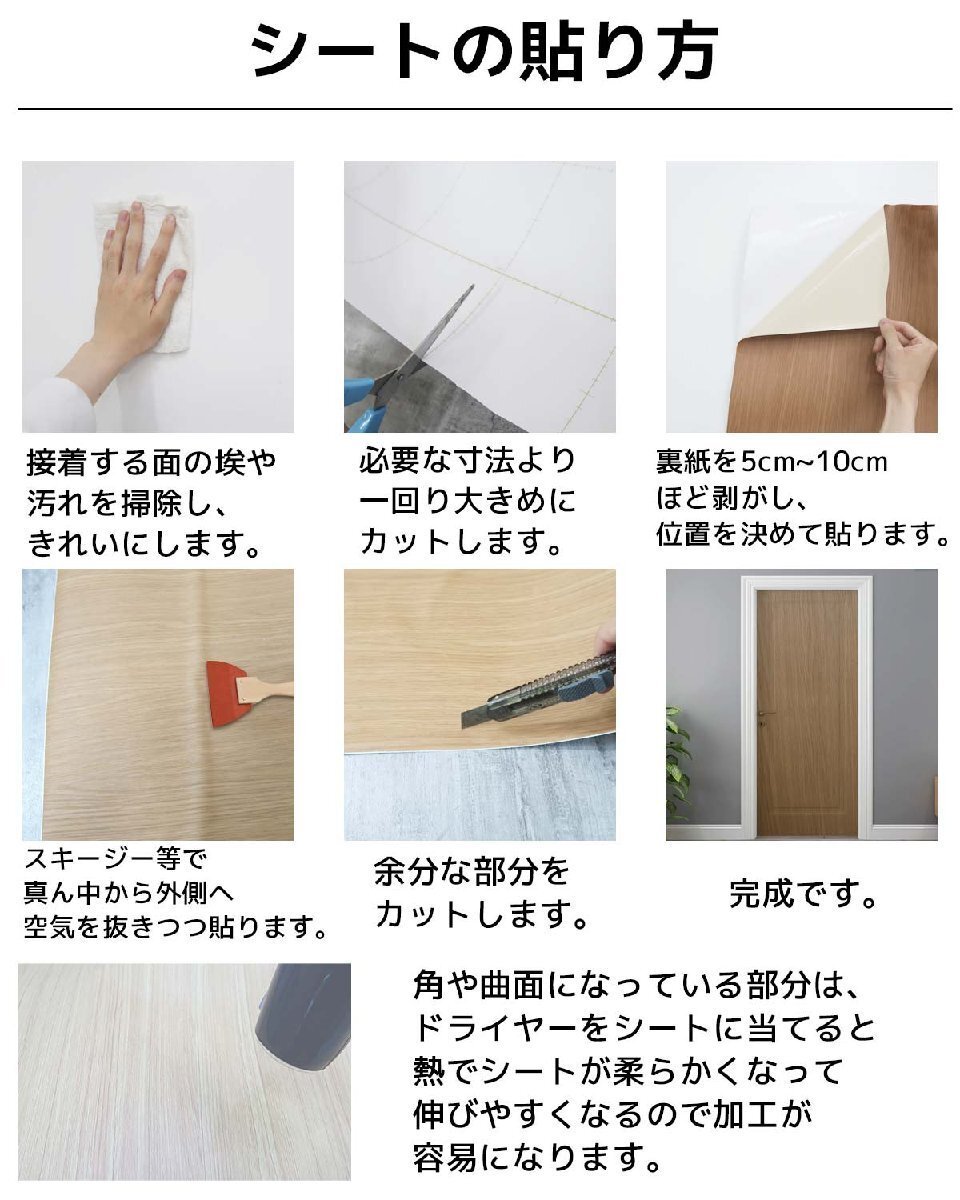 シートの貼り方

接着する面の埃や汚れを掃除し、きれいにします。

必要な寸法より一回り大きめにカットします。

裏紙を5cm~10cmほど剥がし、位置を決めて貼ります。

スキージー等で真ん中から外側へ空気を抜きつつ貼ります。

余分な部分をカットします。

完成です。

角や曲面になっている部分は、ドライヤーをシートに当てると熱でシートが柔らかくなって伸びやすくなるので加工が容易になります。