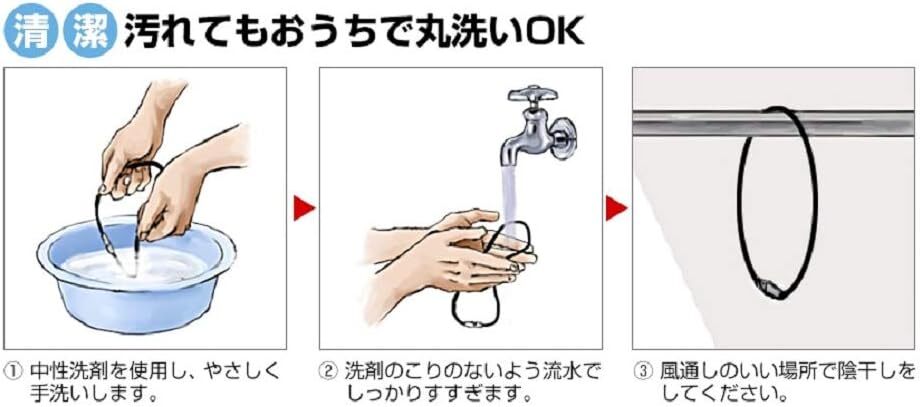 清 潔 汚れてもおうちで丸洗いOK

① 中性洗剤を使用し、やさしく手洗いします。

② 洗剤のこりのないよう流水でしっかりすすぎます。

③ 風通しのいい場所で陰干しをしてください。