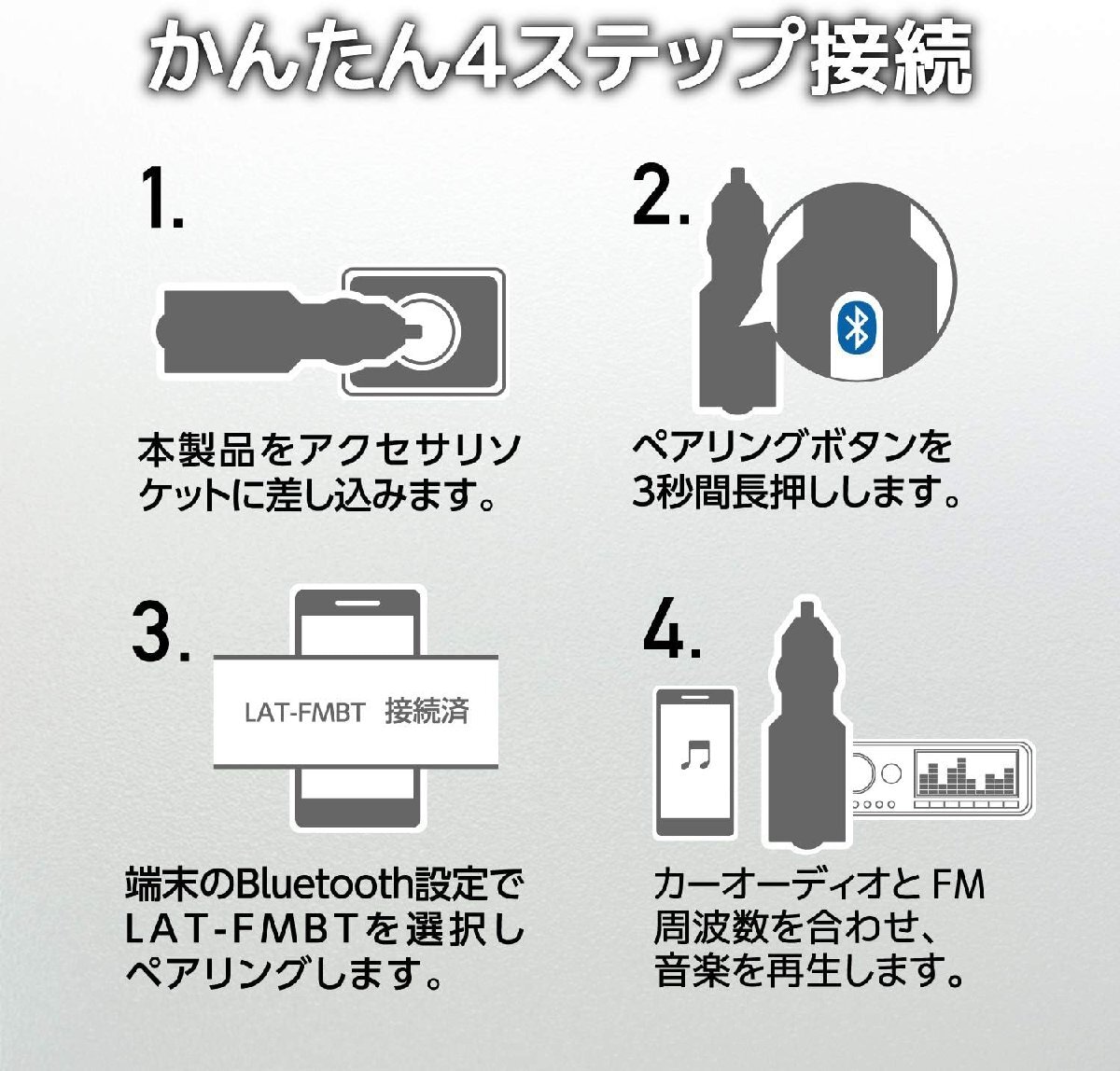 かんたん4ステップ接続

1.

本製品をアクセサリソケットに差し込みます。

2.

ペアリングボタンを3秒間長押しします。

3.

LAT-FMBT 接続済

端末のBluetooth設定でLAT-FMBTを選択しペアリングします。

4.

カーオーディオとFM周波数を合わせ、音楽を再生します。