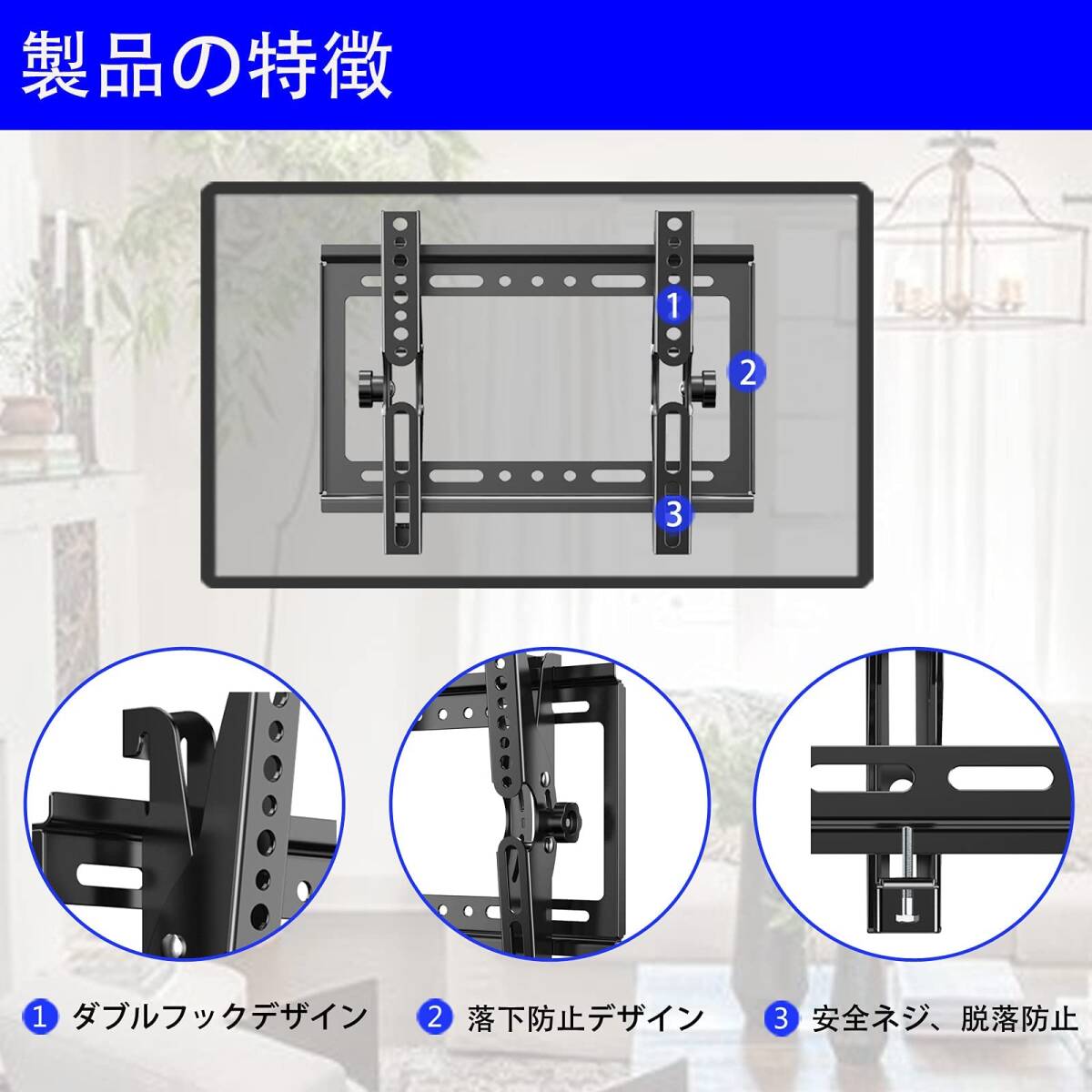 製品の特徴

1

2

3

1 ダブルフックデザイン

2 落下防止デザイン

3 安全ネジ、脱落防止