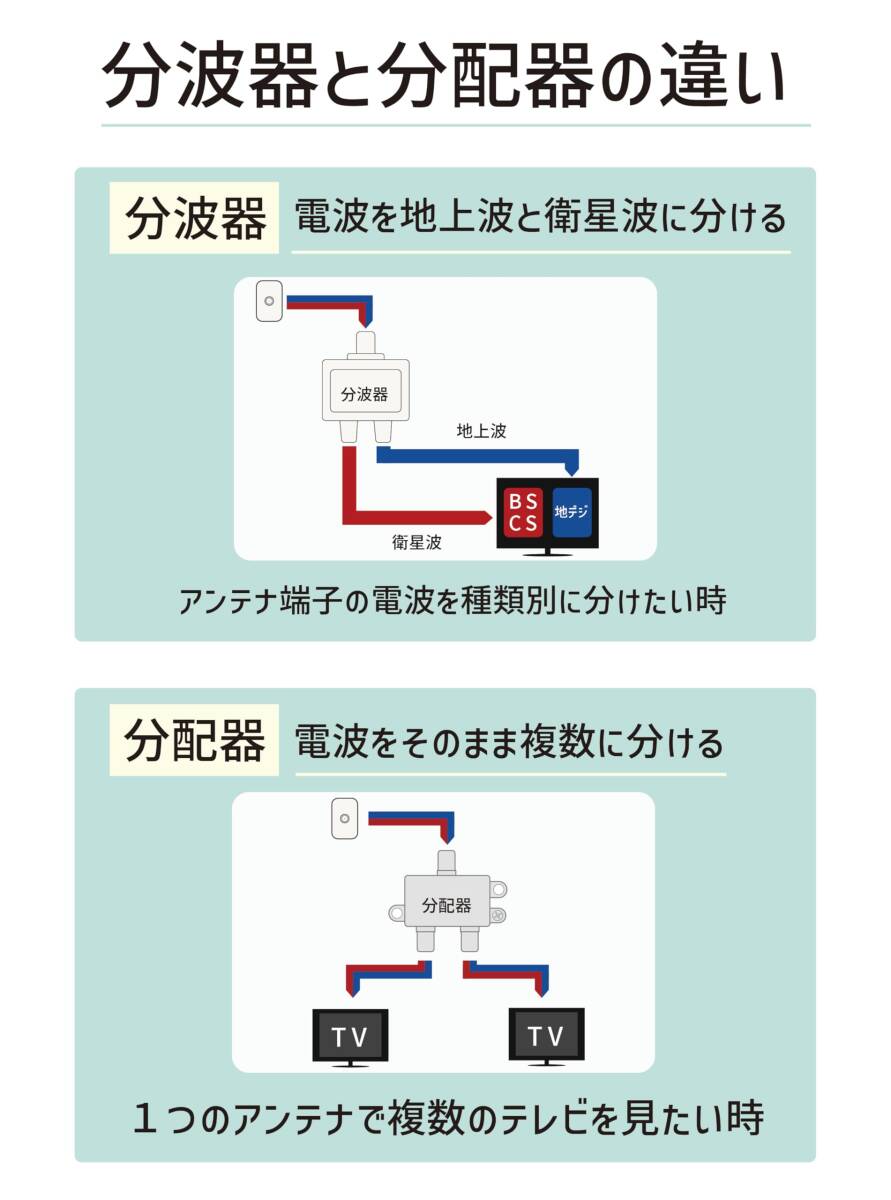 分波器と分配器の違い

分波器 電波を地上波と衛星波に分ける

分波器

地上波

BS
CS

地デジ

衛星波

アンテナ端子の電波を種類別に分けたい時

分配器 電波をそのまま複数に分ける

分配器

TV

TV

１つのアンテナで複数のテレビを見たい時