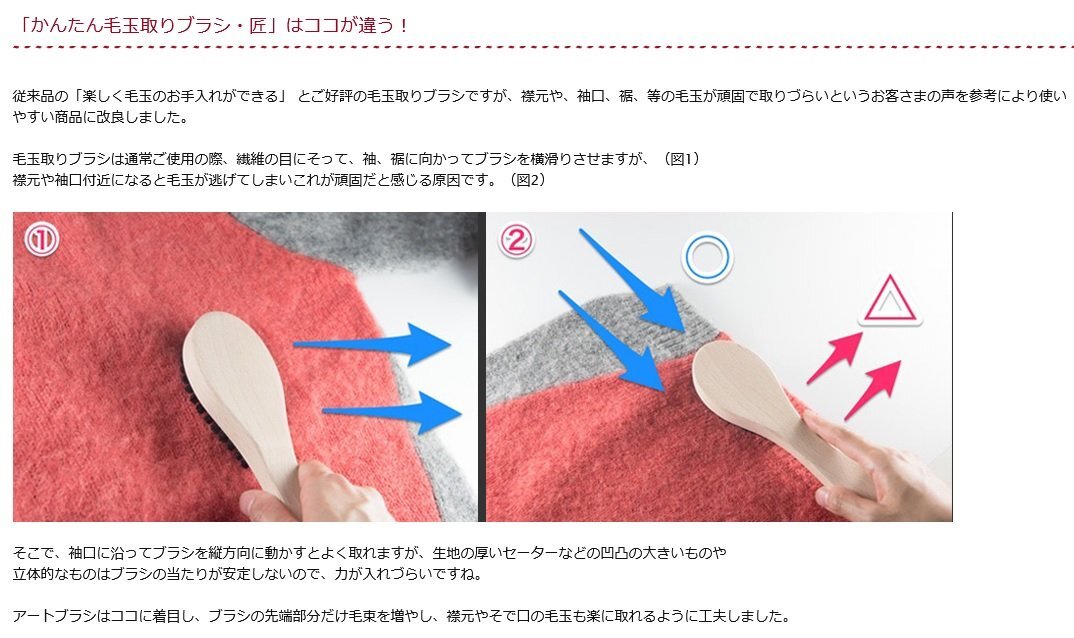 「かんたん毛玉取りブラシ・匠」はココが違う！

従来品の「楽しく毛玉のお手入れができる」 とご好評の毛玉取りブラシですが、襟元や、袖口、裾、等の毛玉が頑固で取りづらいというお客さまの声を参考により使いやすい商品に改良しました。

毛玉取りブラシは通常ご使用の際、繊維の目にそって、袖、裾に向かってブラシを横滑りさせますが、（図1）
襟元や袖口付近になると毛玉が逃げてしまいこれが頑固だと感じる原因です。（図2）

①

②

そこで、袖口に沿ってブラシを縦方向に動かすとよく取れますが、生地の厚いセーターなどの凹凸の大きいものや
立体的なものはブラシの当たりが安定しないので、力が入れづらいですね。

アートブラシはココに着目し、ブラシの先端部分だけ毛束を増やし、襟元やそで口の毛玉も楽に取れるように工夫しました。