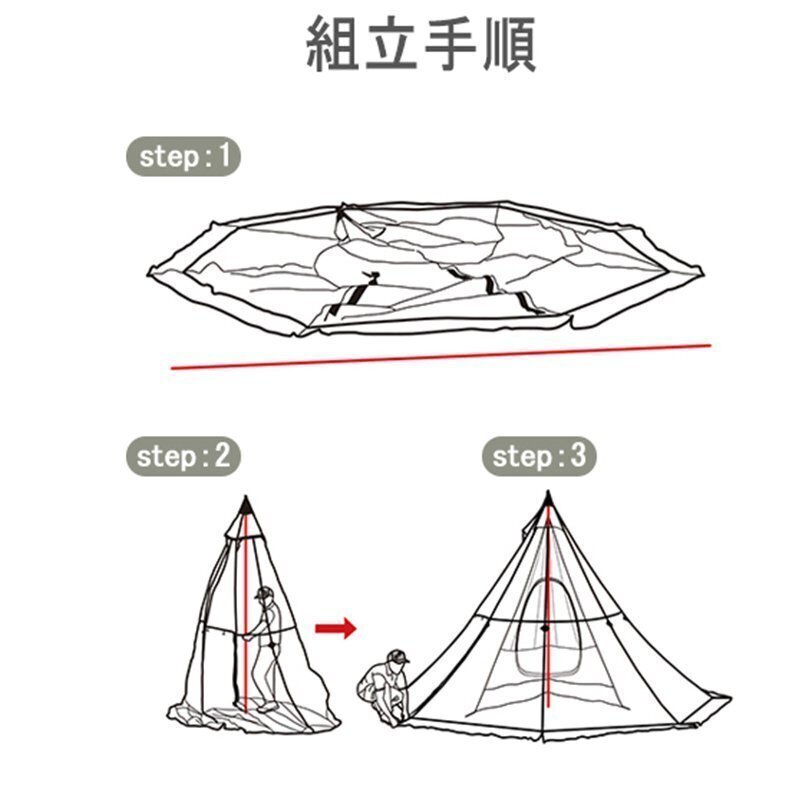 組立手順

step:1

step:2

step:3