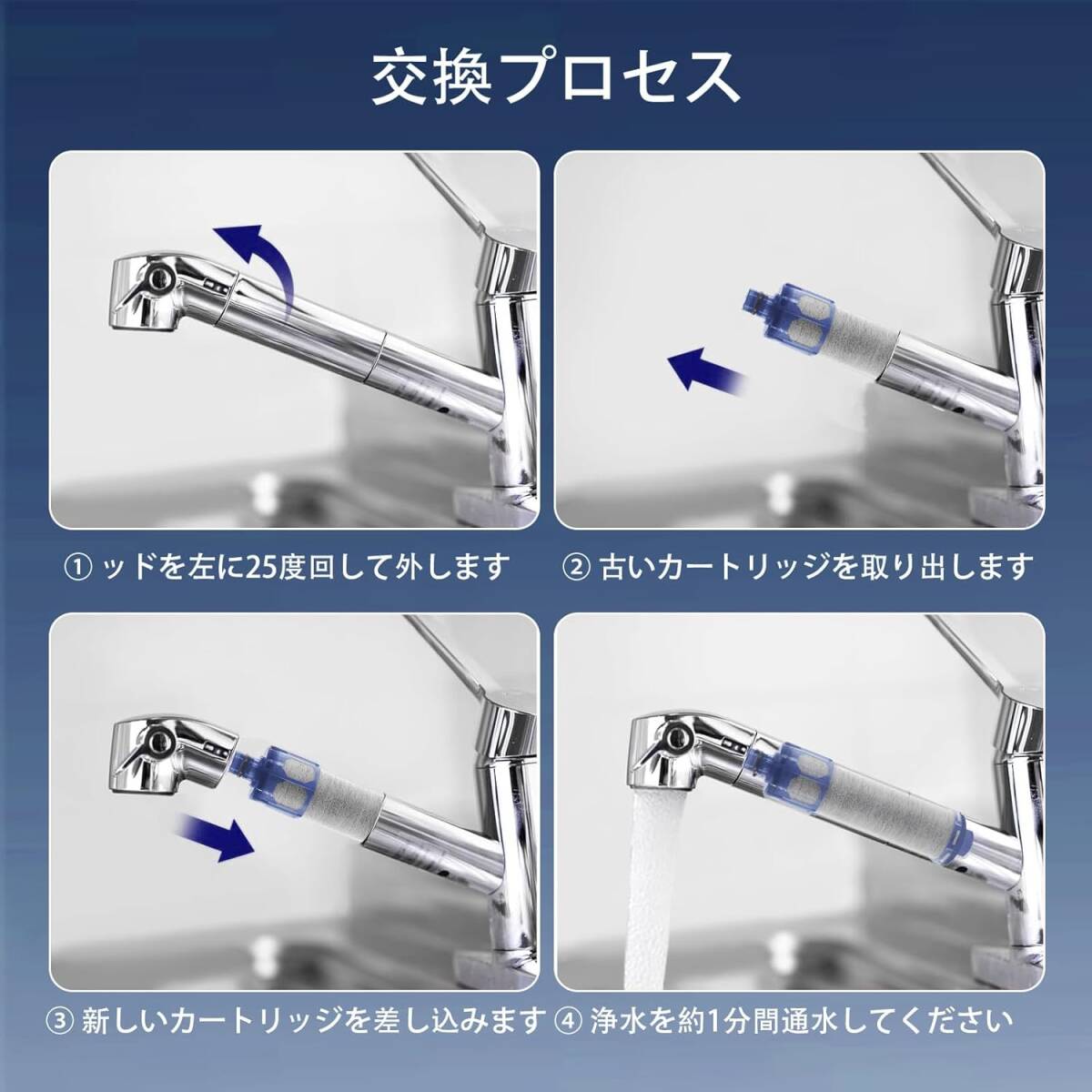 交換プロセス

① ッドを左に25度回して外します

② 古いカートリッジを取り出します

③ 新しいカートリッジを差し込みます

④ 浄水を約1分間通水してください