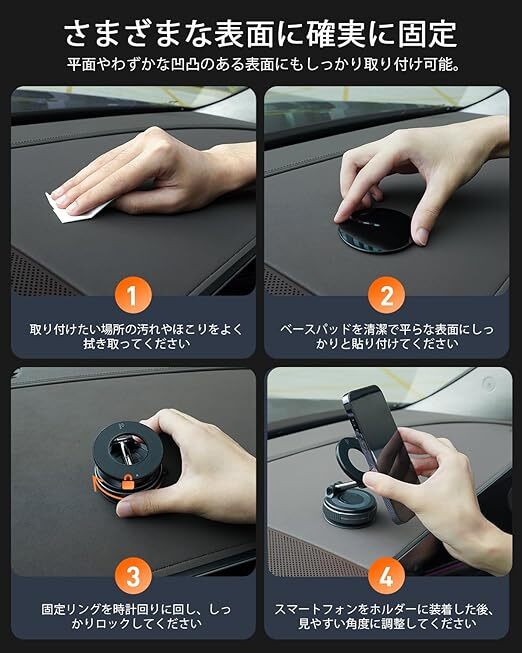 さまざまな表面に確実に固定

平面やわずかな凹凸のある表面にもしっかり取り付け可能。

1

取り付けたい場所の汚れやほこりをよく拭き取ってください

2

ベースパッドを清潔で平らな表面にしっかりと貼り付けてください

3

固定リングを時計回りに回し、しっかりロックしてください

4

スマートフォンをホルダーに装着した後、見やすい角度に調整してください