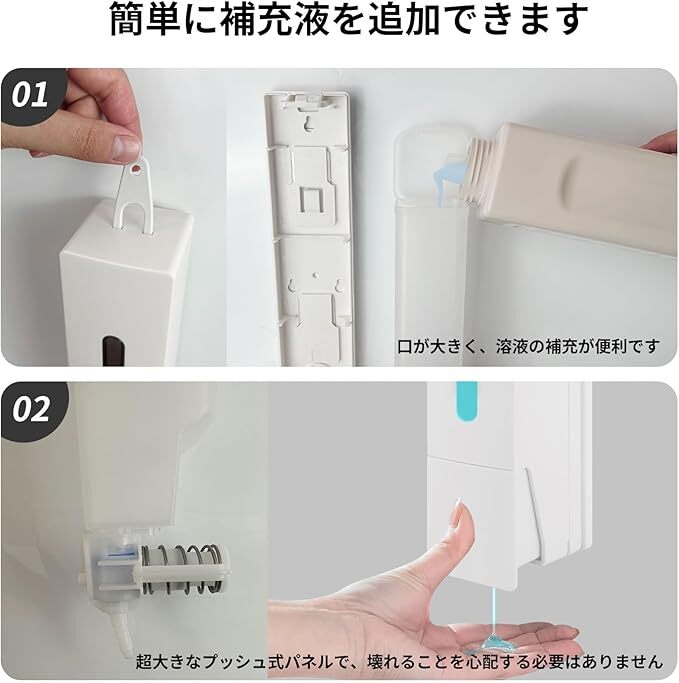 簡単に補充液を追加できます

01

口が大きく、溶液の補充が便利です

02

超大きなプッシュ式パネルで、壊れることを心配する必要はありません