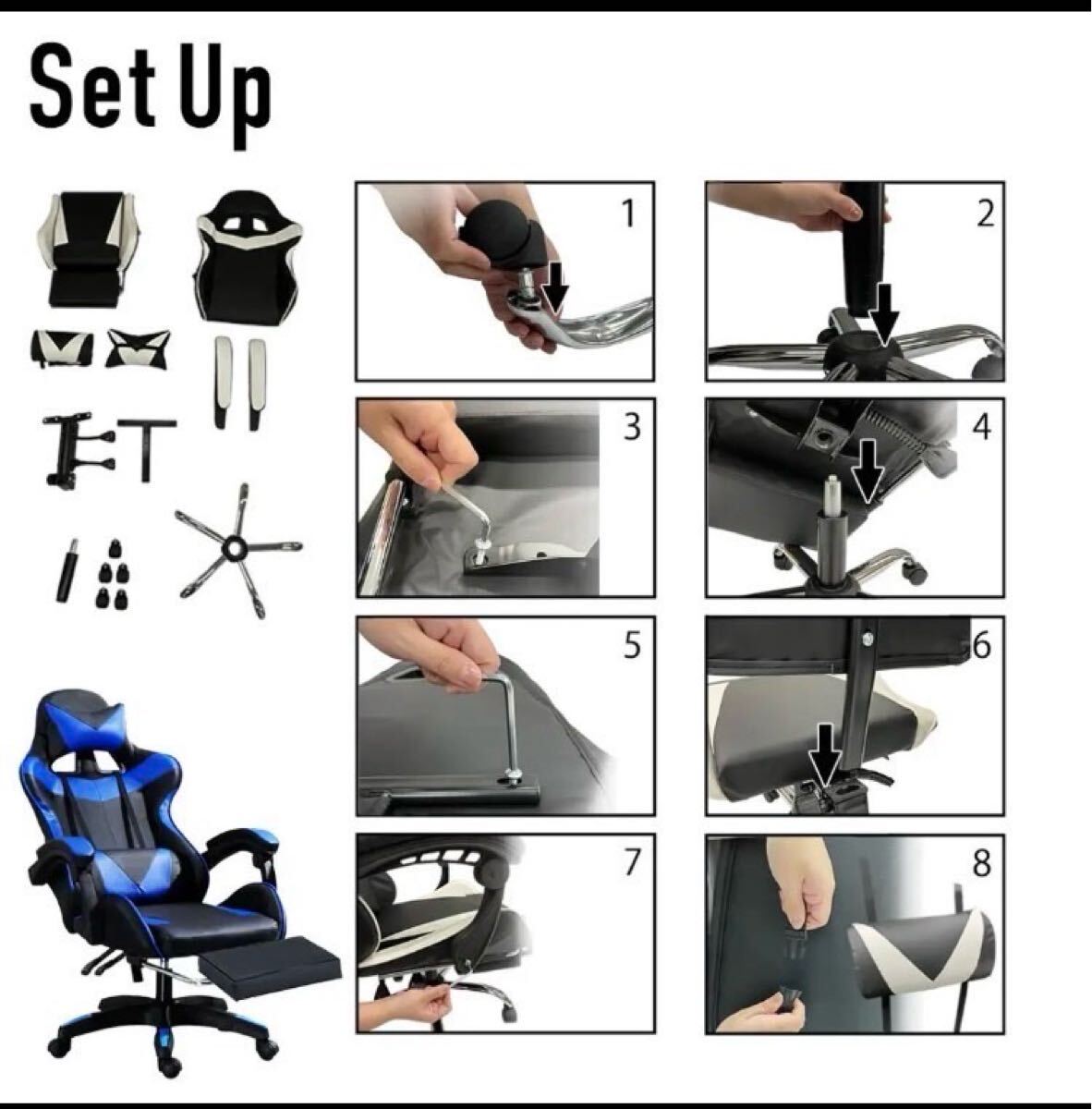 Set Up

1

2

3

4

5

6

7

8