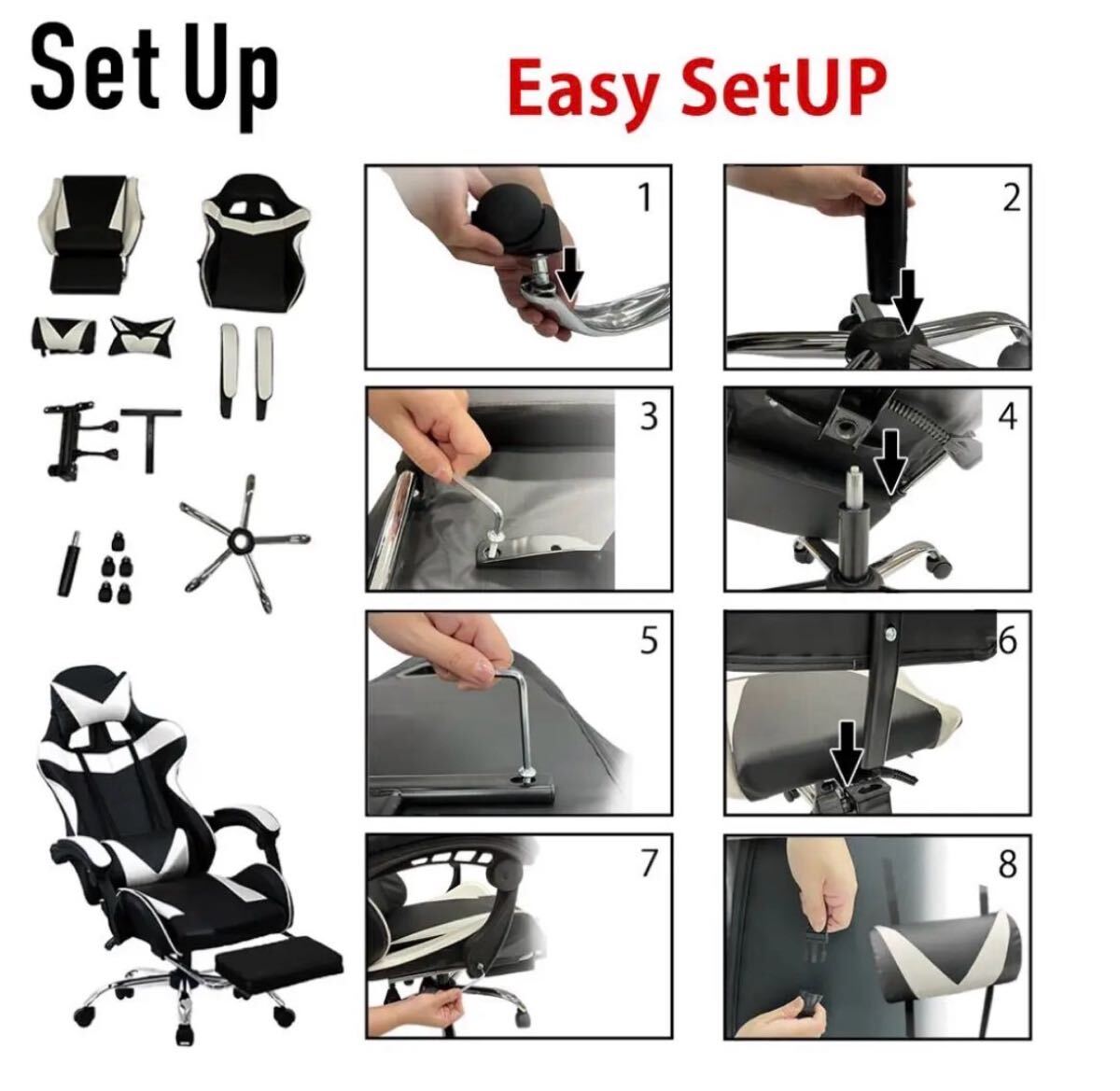 Set Up

Easy SetUP

1

2

3

4

5

6

7

8