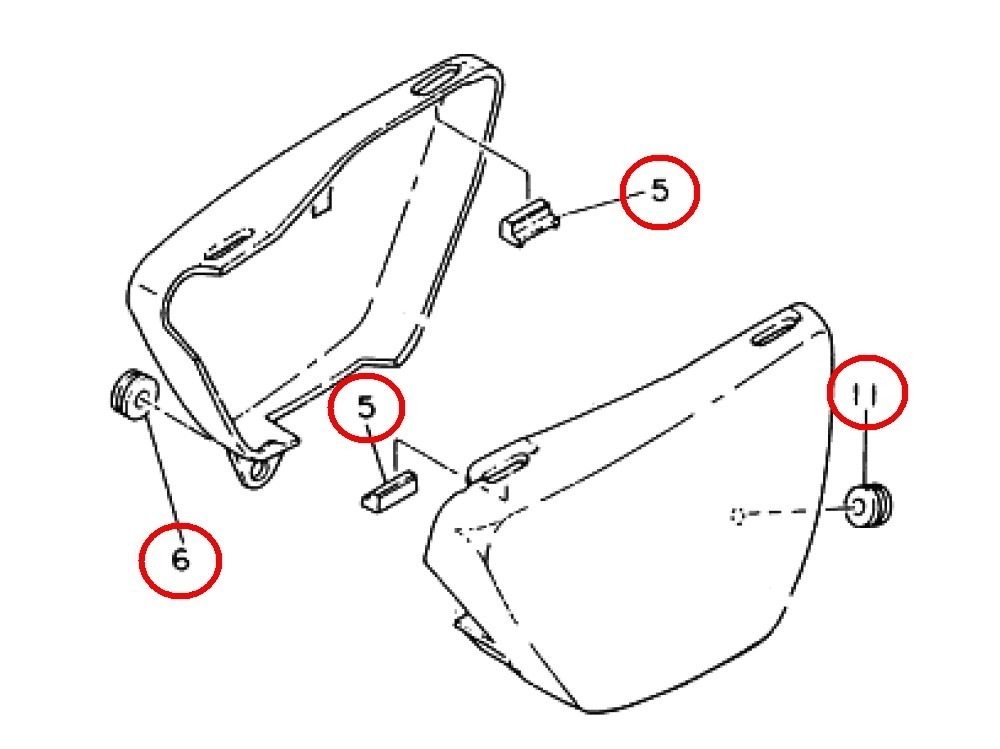 5
5
11
6