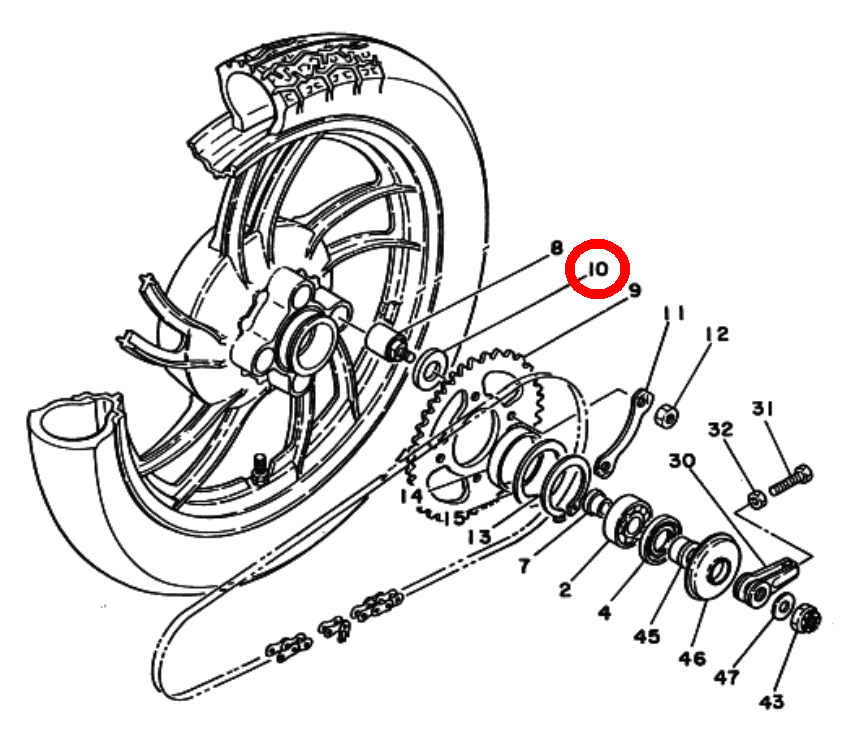 8
10
9
11
12
31
32
30
14
15
13
7
2
4
45
46
47
43