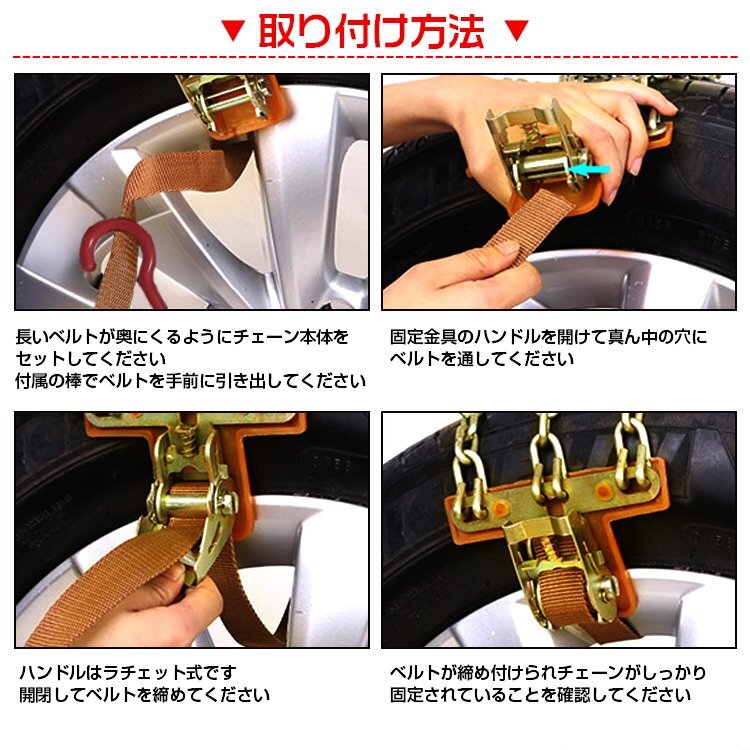 ▼ 取り付け方法 ▼

長いベルトが奥にくるようにチェーン本体をセットしてください
付属の棒でベルトを手前に引き出してください

固定金具のハンドルを開けて真ん中の穴にベルトを通してください

ハンドルはラチェット式です
開閉してベルトを締めてください

ベルトが締め付けられチェーンがしっかり固定されていることを確認してください