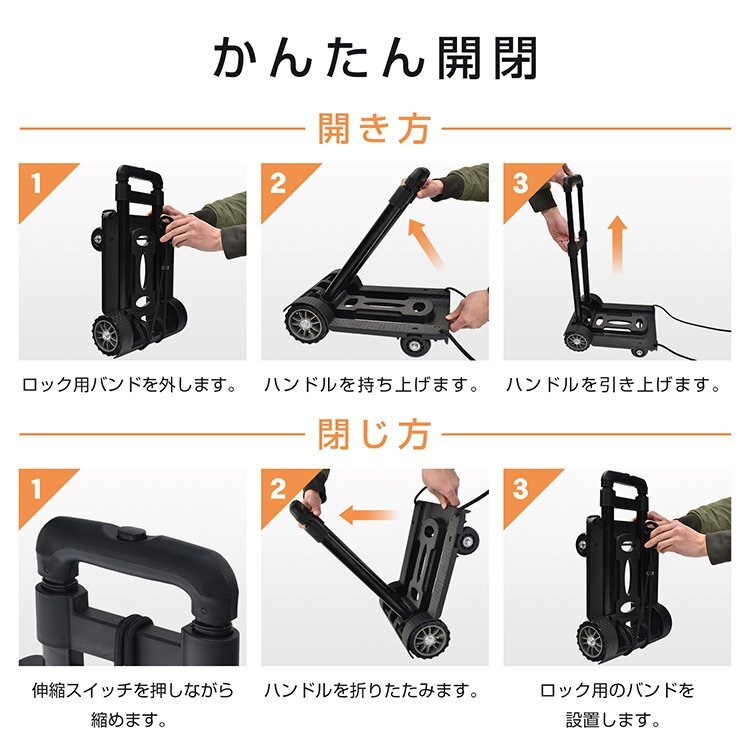 かんたん開閉

開き方

1

ロック用バンドを外します。

2

ハンドルを持ち上げます。

3

ハンドルを引き上げます。

閉じ方

1

伸縮スイッチを押しながら縮めます。

2

ハンドルを折りたたみます。

3

ロック用のバンドを設置します。